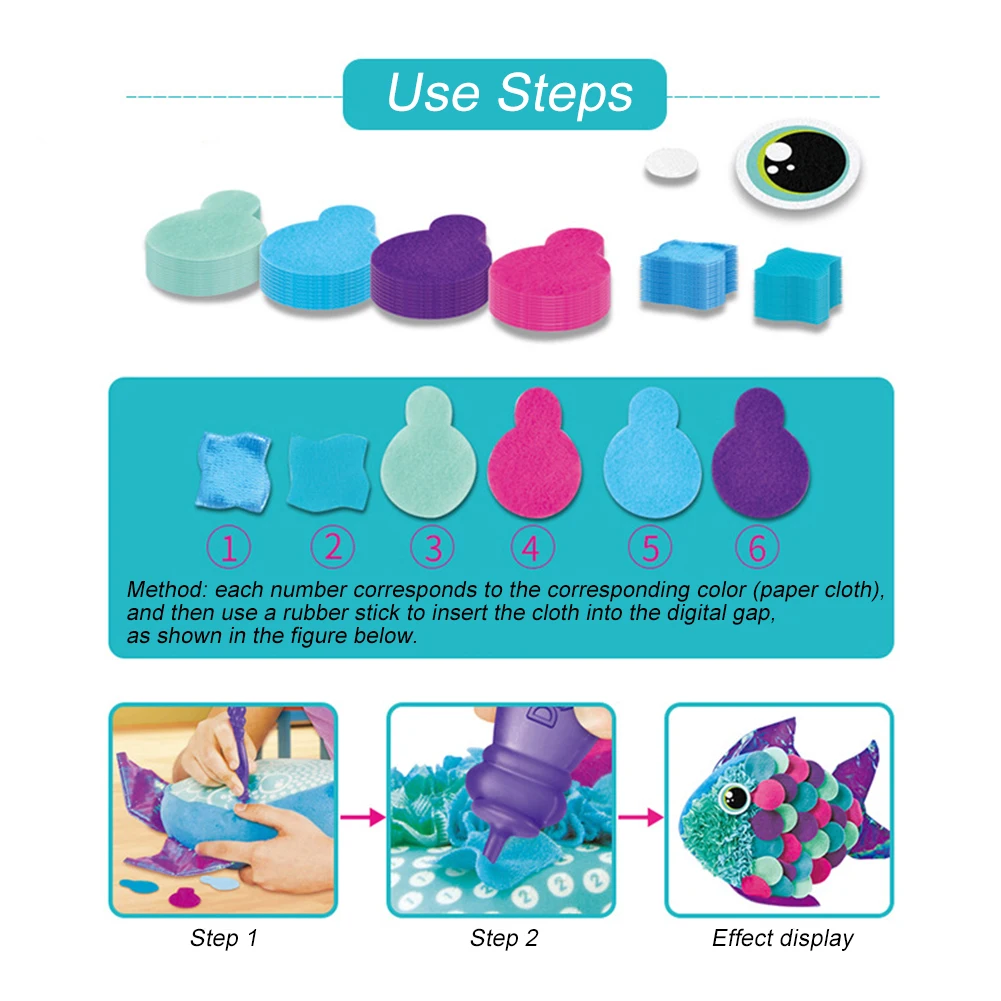 Use Steps

①
②
③
④
⑤
⑥

Method: each number corresponds to the corresponding color (paper cloth), and then use a rubber stick to insert the cloth into the digital gap, as shown in the figure below.

Step 1

Step 2

Effect display