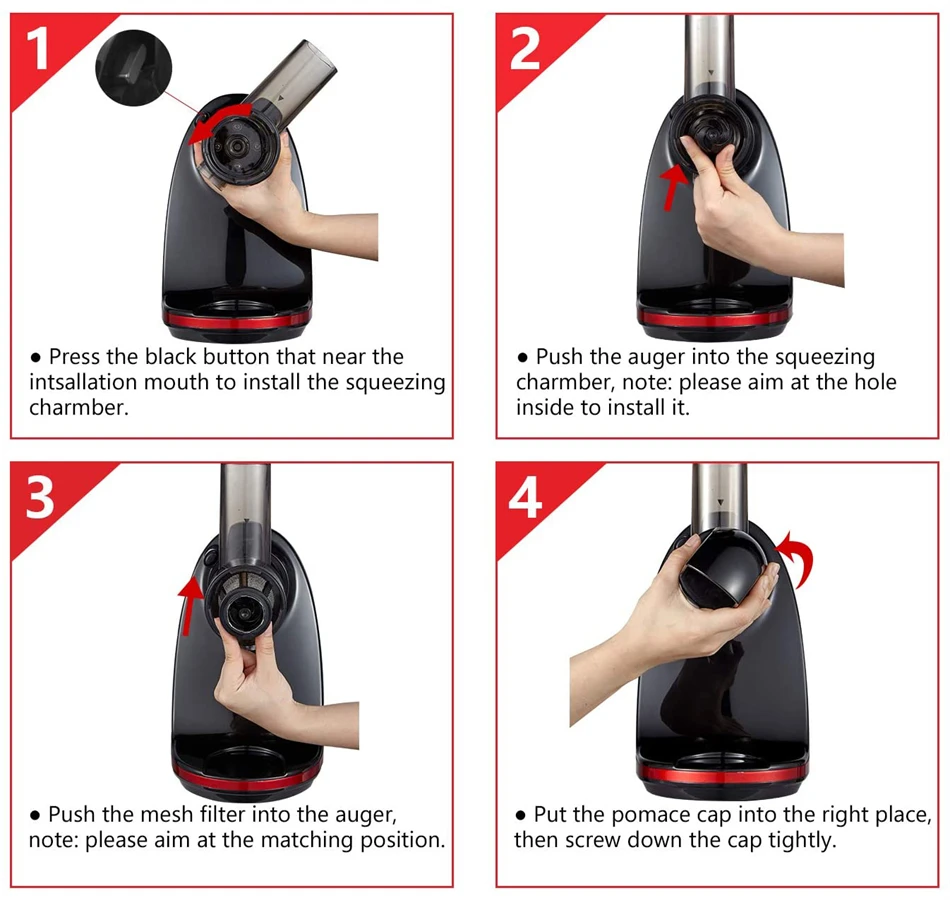 1

● Press the black button that near the intsallation mouth to install the squeezing charmber.

2

● Push the auger into the squeezing charmber, note: please aim at the hole inside to install it.

3

● Push the mesh filter into the auger, note: please aim at the matching position.

4

● Put the pomace cap into the right place, then screw down the cap tightly.