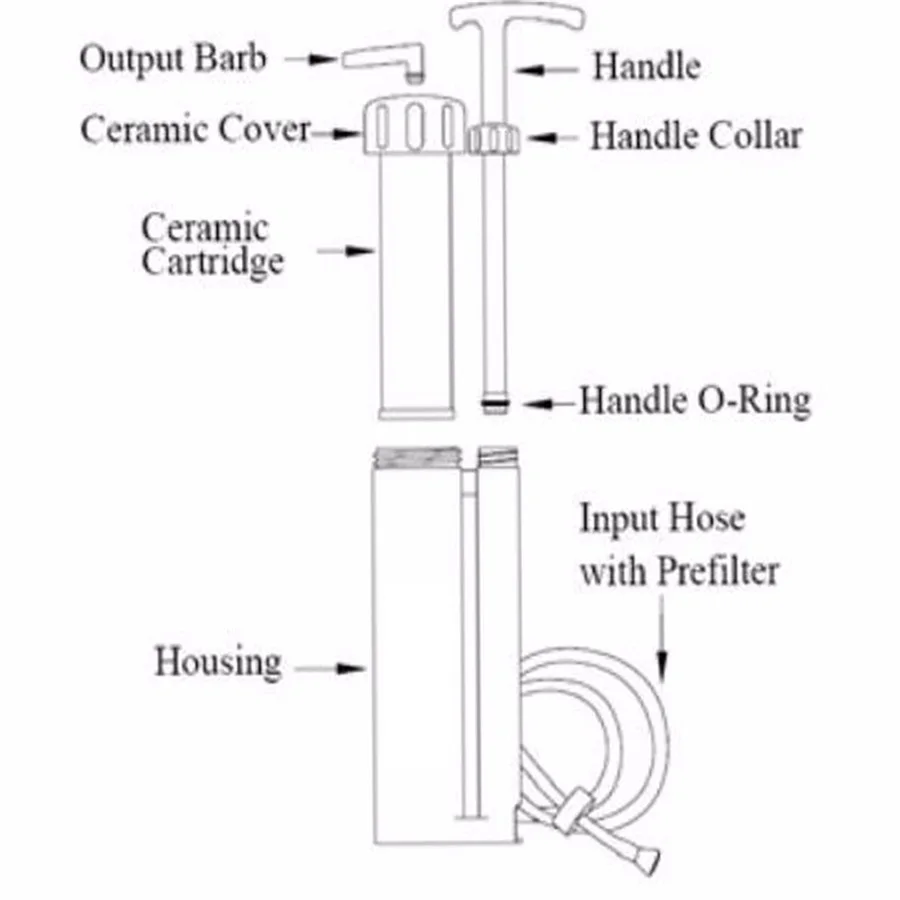 Output Barb
Handle
Ceramic Cover
Handle Collar
Ceramic Cartridge
Handle O-Ring
Input Hose with Prefilter
Housing