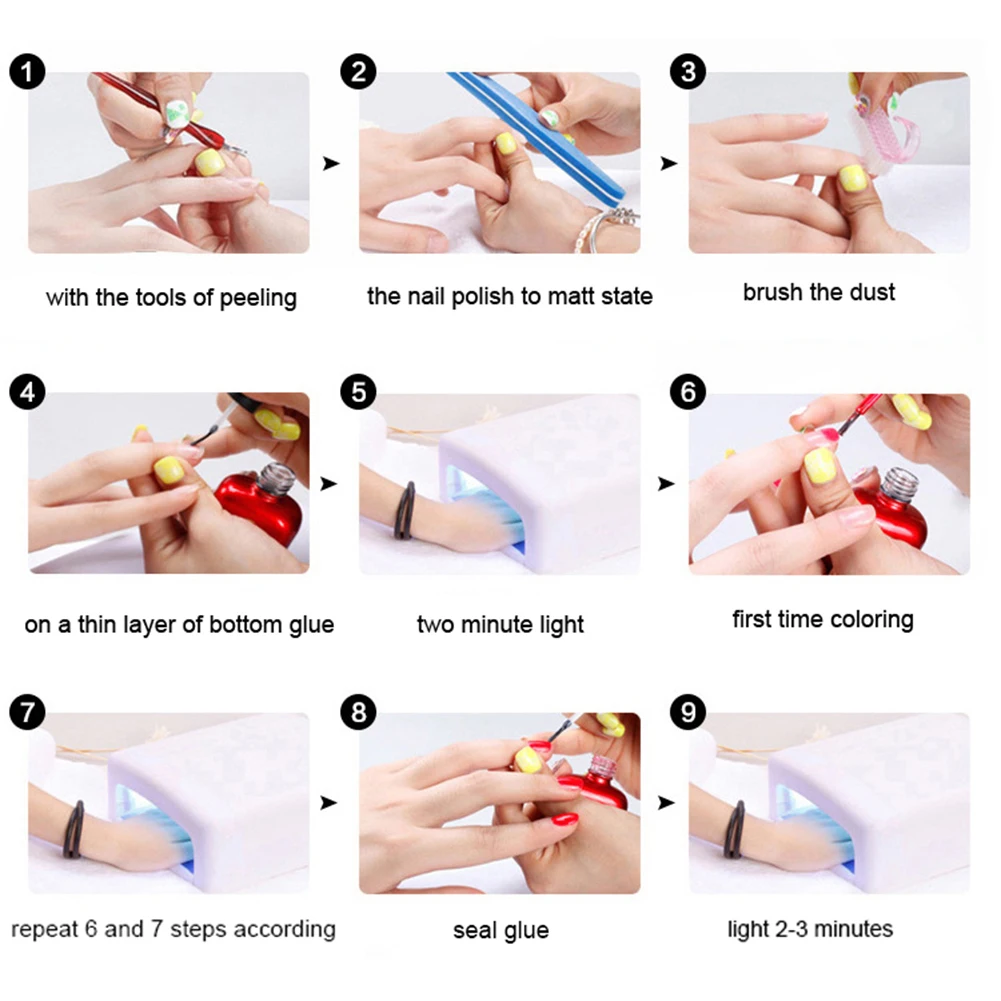 1

with the tools of peeling

2

the nail polish to matt state

3

brush the dust

4

on a thin layer of bottom glue

5

two minute light

6

first time coloring

7

repeat 6 and 7 steps according

8

seal glue

9

light 2-3 minutes