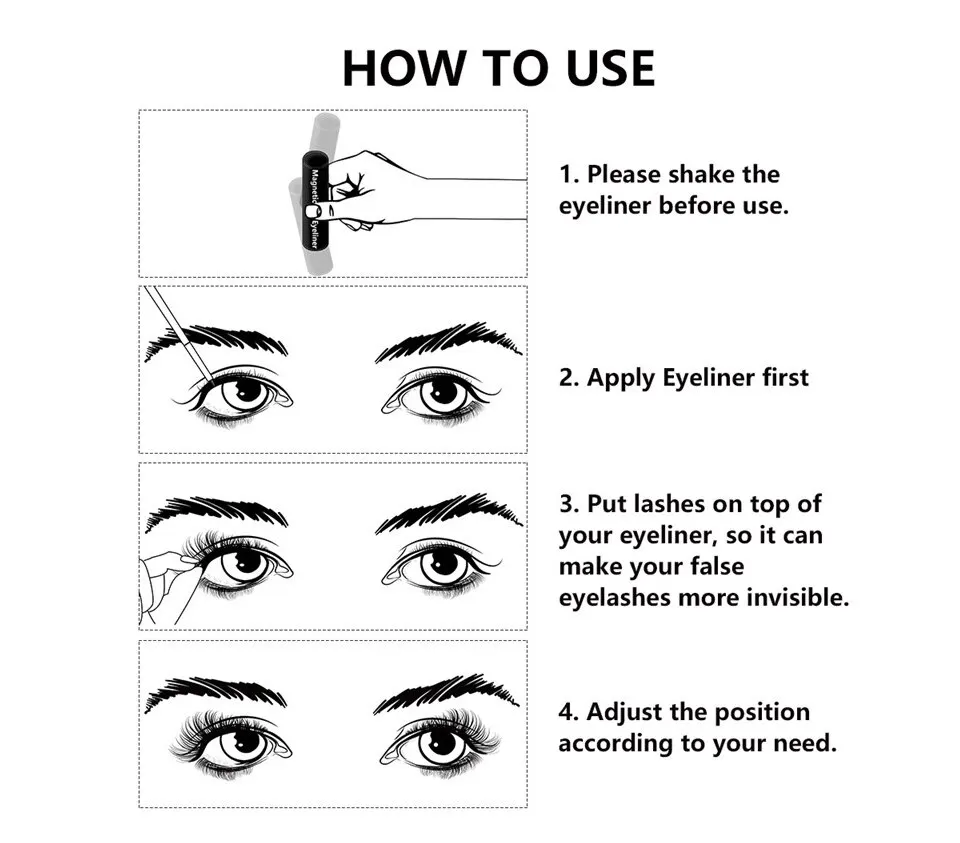 HOW TO USE

Magnetic Eyeliner

1. Please shake the eyeliner before use.

2. Apply Eyeliner first

3. Put lashes on top of your eyeliner, so it can make your false eyelashes more invisible.

4. Adjust the position according to your need.