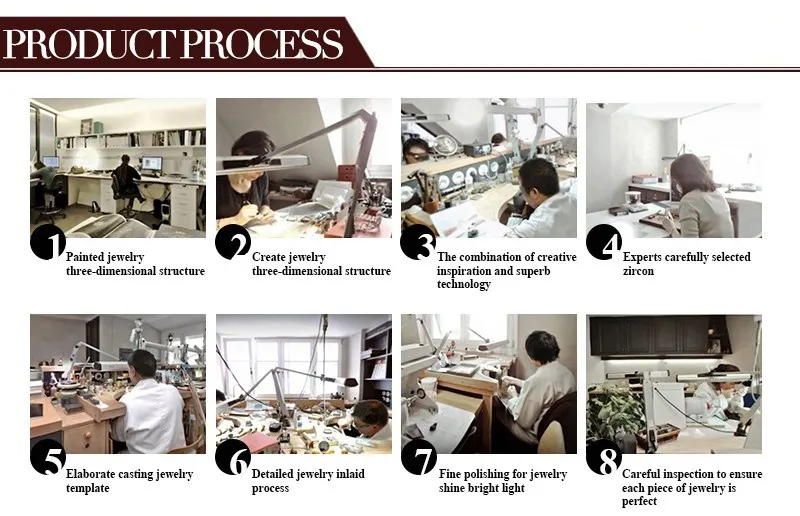 PRODUCT PROCESS

1 Painted jewelry three-dimensional structure

2 Create jewelry three-dimensional structure

3 The combination of creative inspiration and superb technology

4 Experts carefully selected zircon

5 Elaborate casting jewelry template

6 Detailed jewelry inlaid process

7 Fine polishing for jewelry shine bright light

8 Careful inspection to ensure each piece of jewelry is perfect