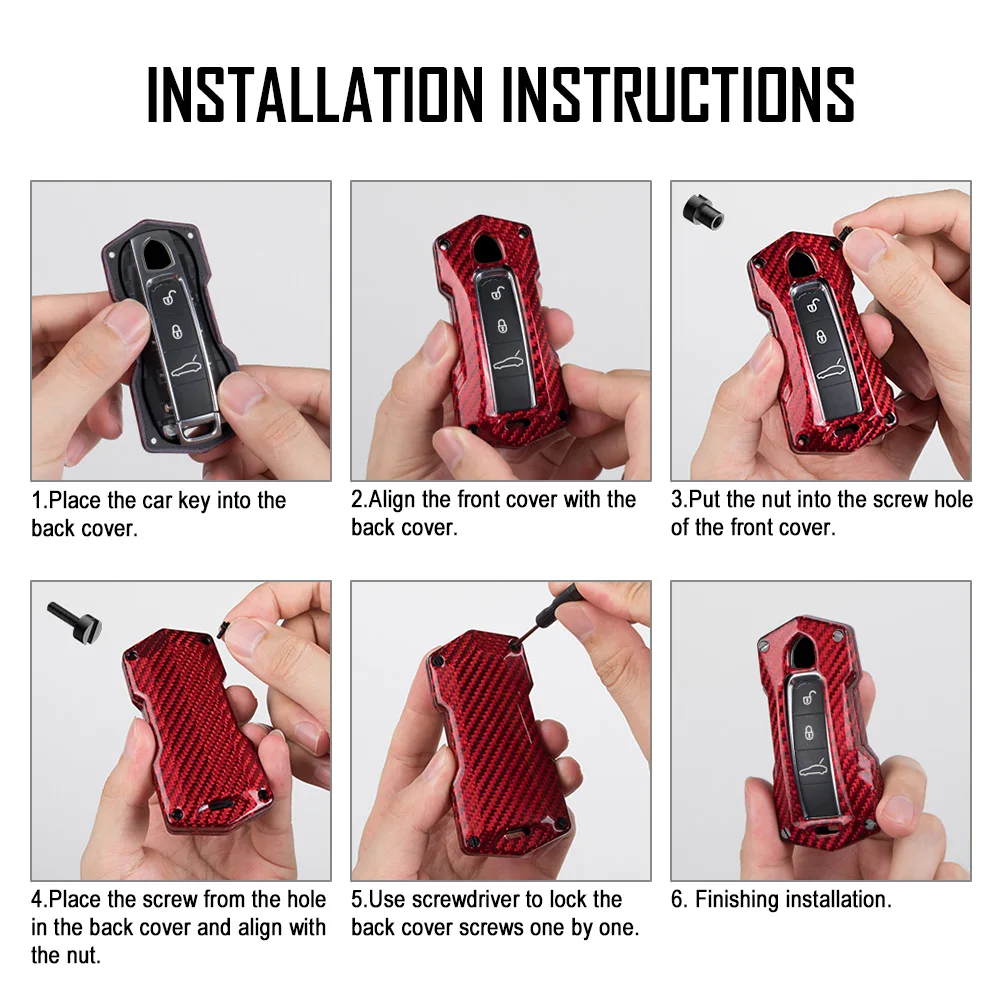 INSTALLATION INSTRUCTIONS

1.Place the car key into the back cover.

2.Align the front cover with the back cover.

3.Put the nut into the screw hole of the front cover.

4.Place the screw from the hole in the back cover and align with the nut.

5.Use screwdriver to lock the back cover screws one by one.

6. Finishing installation.