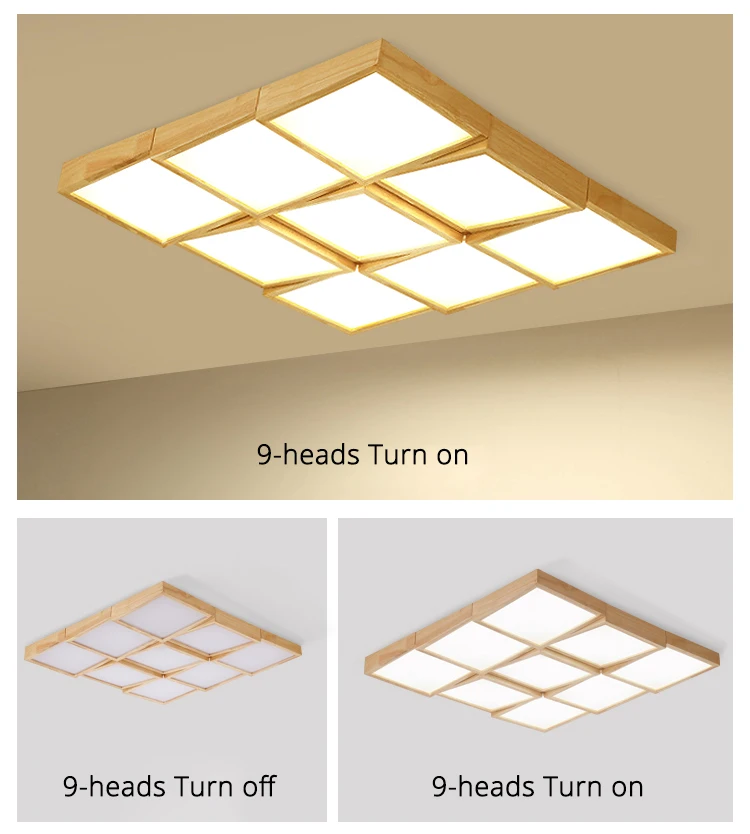 9-heads Turn on

9-heads Turn off

9-heads Turn on