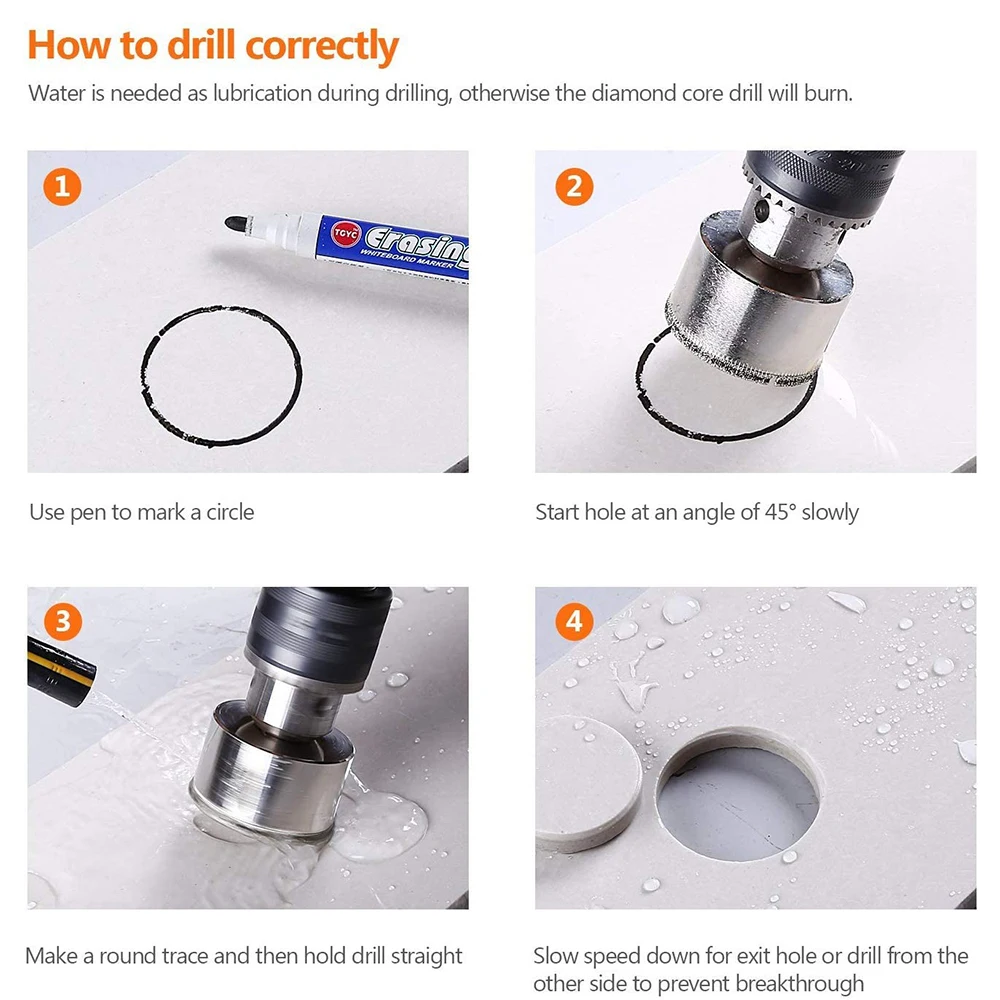 How to drill correctly

Water is needed as lubrication during drilling, otherwise the diamond core drill will burn.

1

TGYC Erasing WHITEBOARD MARKER

Use pen to mark a circle

2

Start hole at an angle of 45° slowly

3

Make a round trace and then hold drill straight

4

Slow speed down for exit hole or drill from the other side to prevent breakthrough