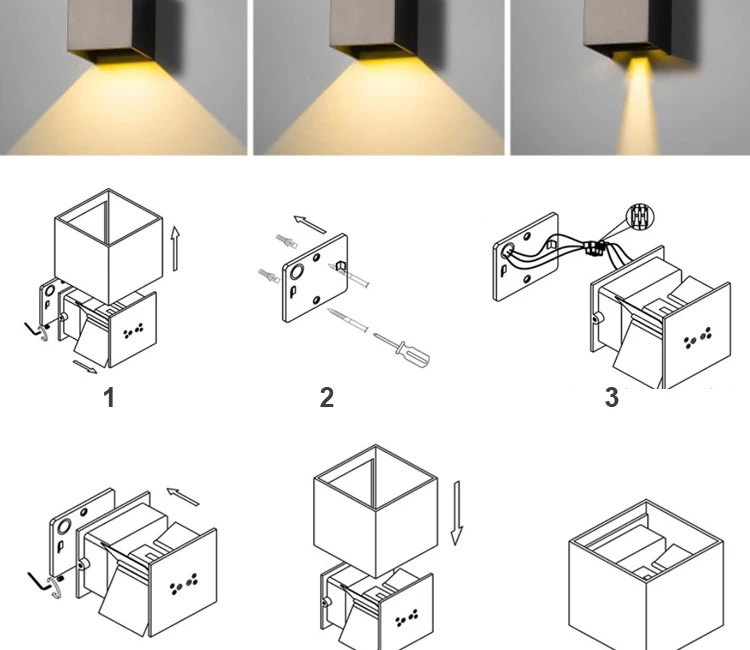 1

2

3