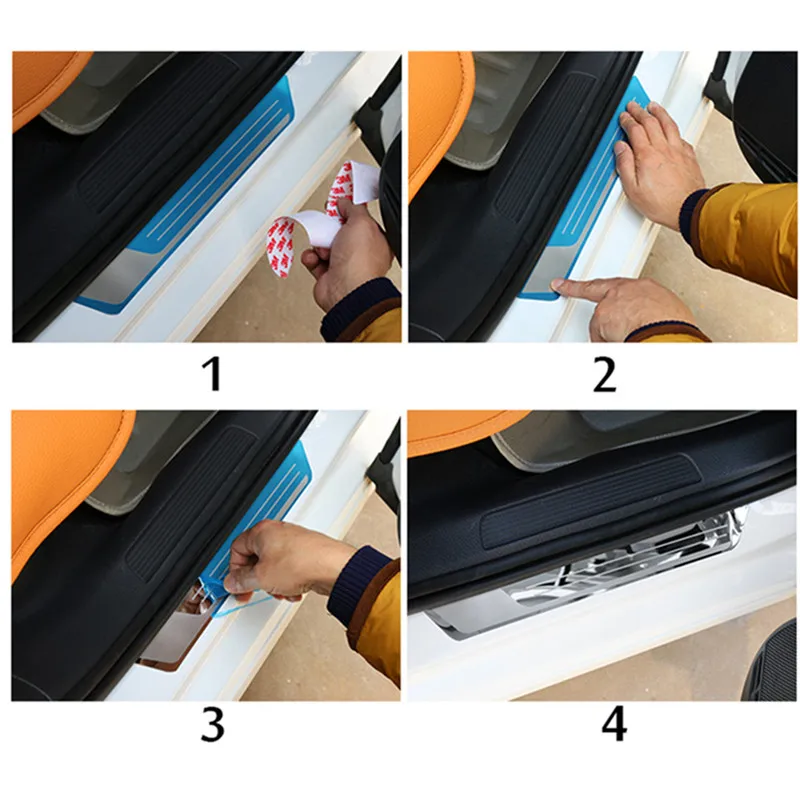 1

2

3

4