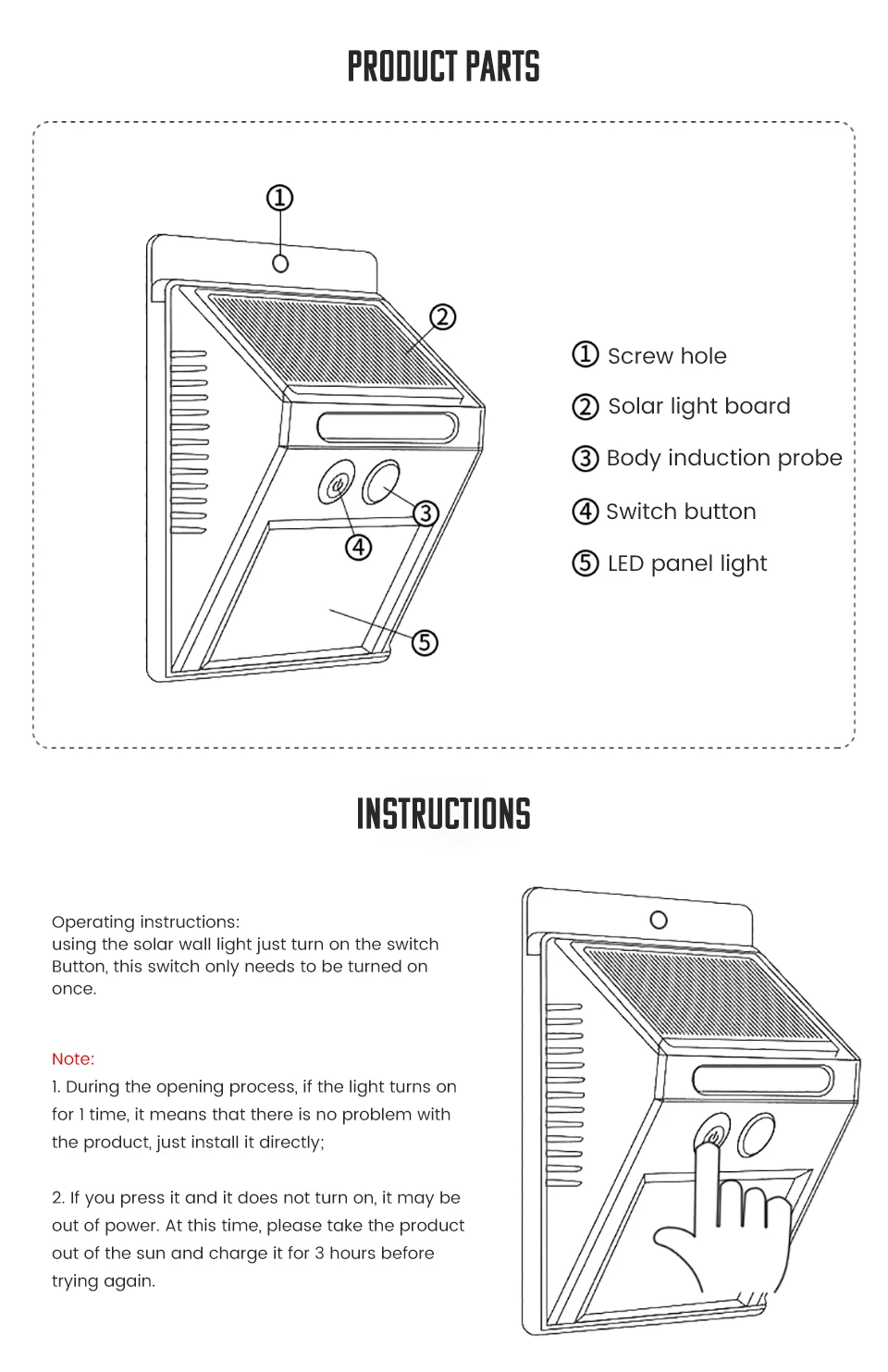 PRODUCT PARTS

①

②

③

④

⑤

① Screw hole

② Solar light board

③ Body induction probe

④ Switch button

⑤ LED panel light

INSTRUCTIONS

Operating instructions:
using the solar wall light just turn on the switch Button, this switch only needs to be turned on once.

Note:
1. During the opening process, if the light turns on for 1 time, it means that there is no problem with the product, just install it directly;

2. If you press it and it does not turn on, it may be out of power. At this time, please take the product out of the sun and charge it for 3 hours before trying again.