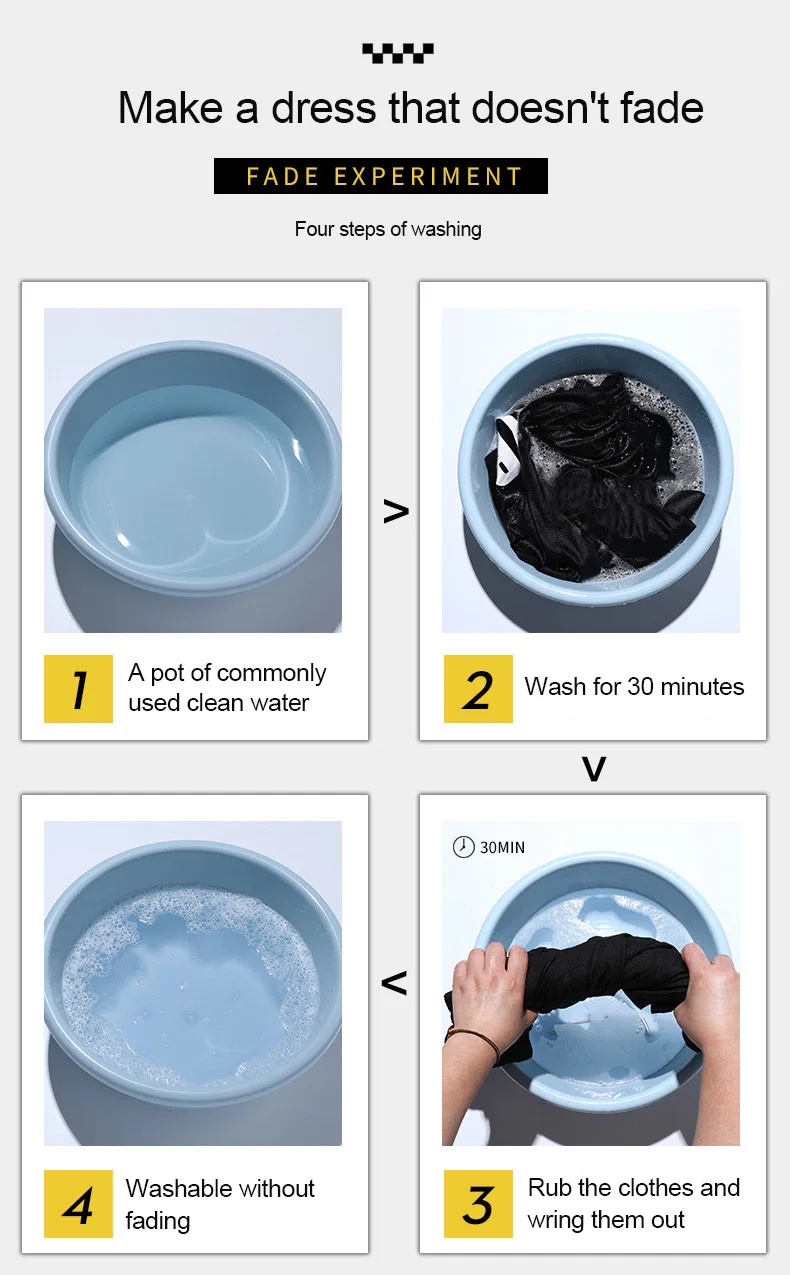 Make a dress that doesn't fade

FADE EXPERIMENT

Four steps of washing

1 A pot of commonly used clean water

>

2 Wash for 30 minutes

v

30MIN

3 Rub the clothes and wring them out

<

4 Washable without fading