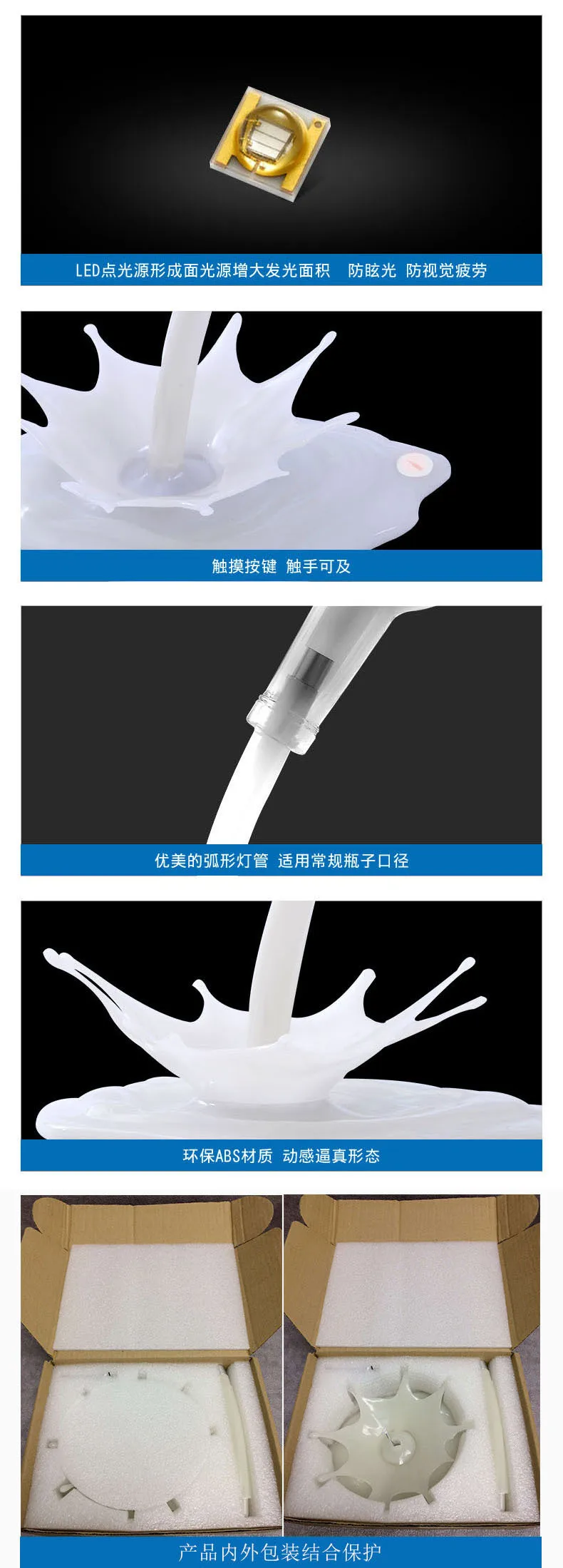 LED点光源形成面光源增大发光面积　防眩光 防视觉疲劳

触摸按键 触手可及

优美的弧形灯管 适用常规瓶子口径

环保ABS材质 动感逼真形态

产品内外包装结合保护