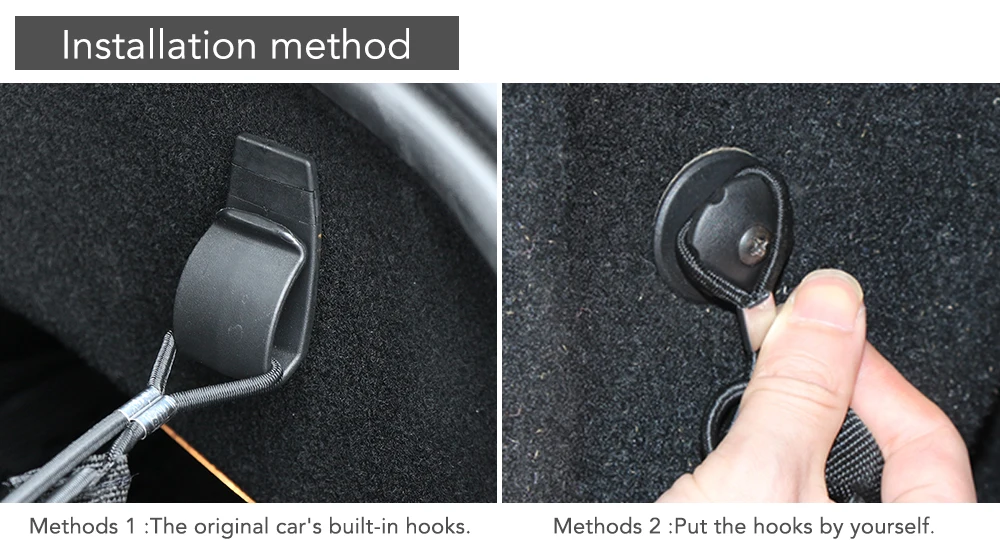 Installation method

Methods 1 :The original car's built-in hooks.

Methods 2 :Put the hooks by yourself.