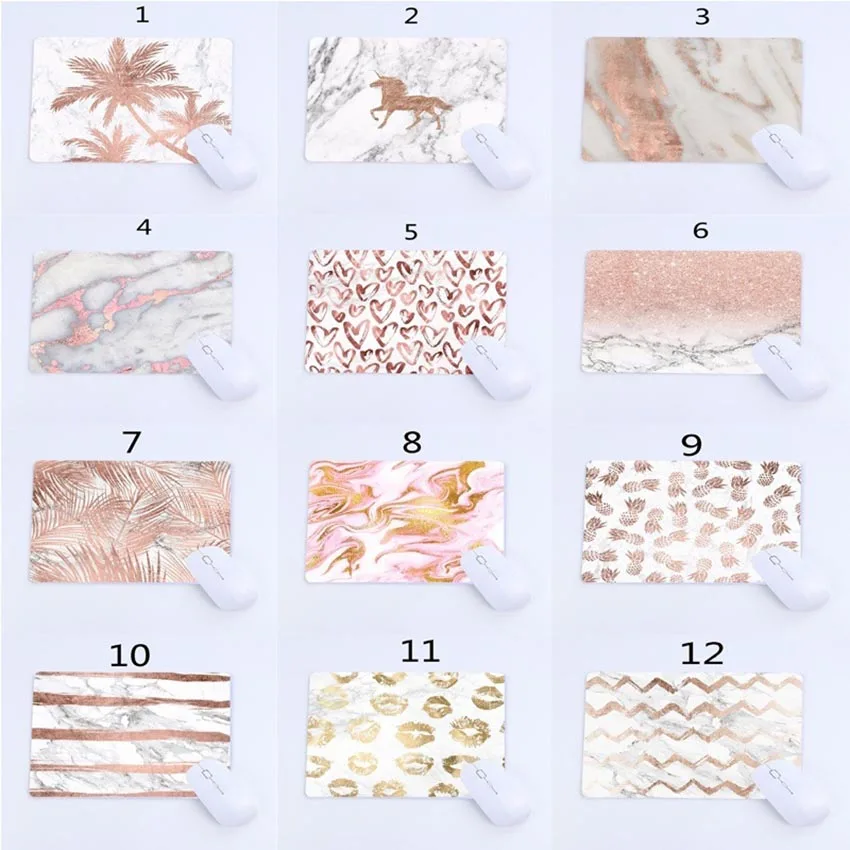 1

2

3

4

5

6

7

8

9

10

11

12