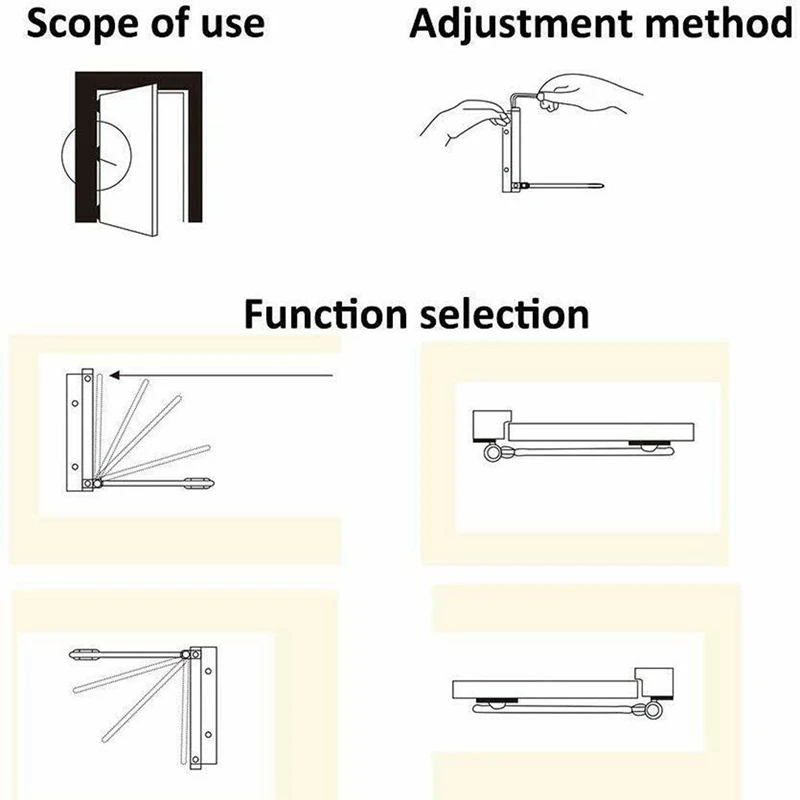 Scope of use

Adjustment method

Function selection