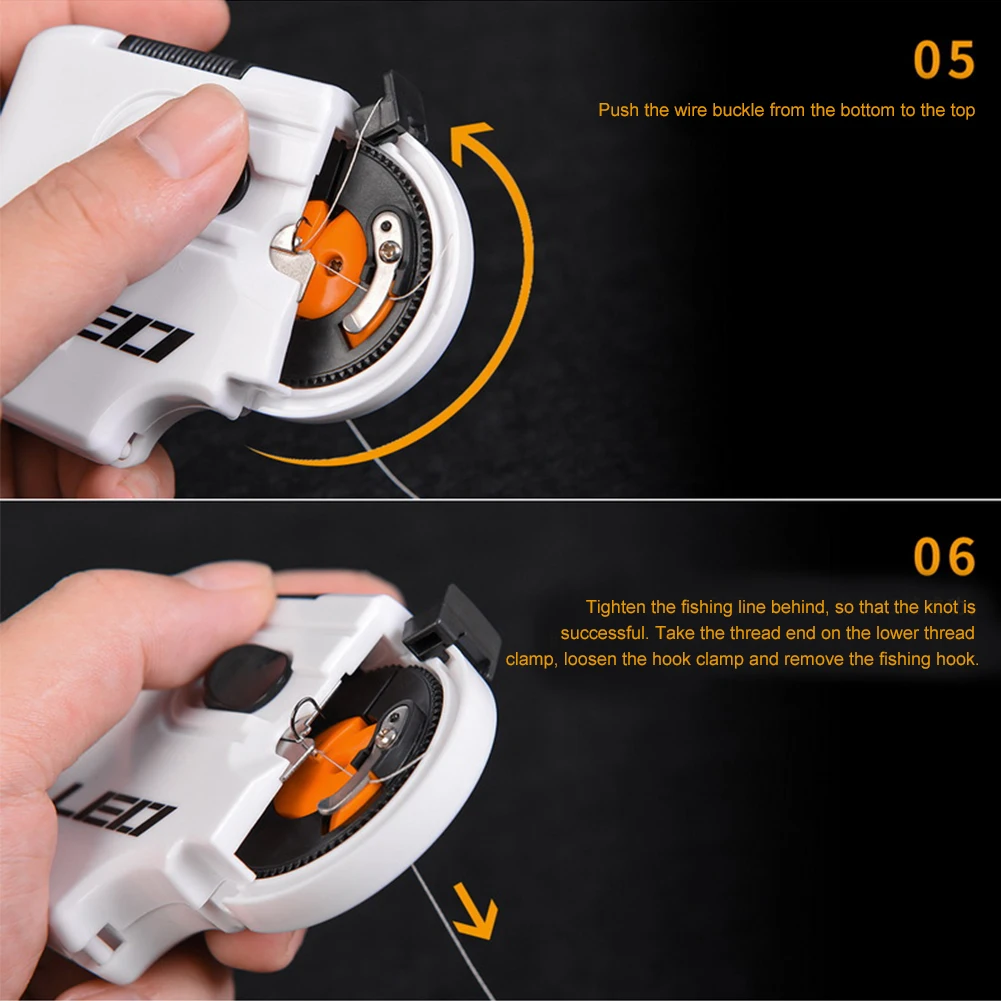 05

Push the wire buckle from the bottom to the top

LEO

06

Tighten the fishing line behind, so that the knot is successful. Take the thread end on the lower thread clamp, loosen the hook clamp and remove the fishing hook.

LEO