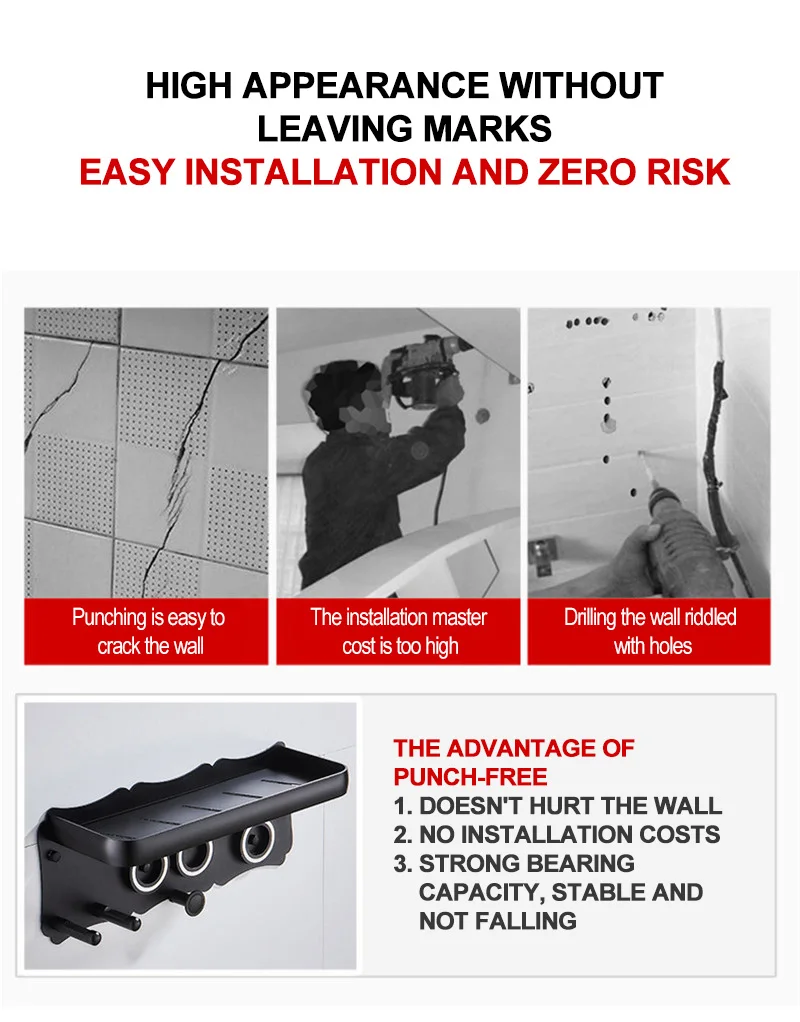 HIGH APPEARANCE WITHOUT LEAVING MARKS
EASY INSTALLATION AND ZERO RISK

Punching is easy to crack the wall

The installation master cost is too high

Drilling the wall riddled with holes

THE ADVANTAGE OF PUNCH-FREE
1. DOESN'T HURT THE WALL
2. NO INSTALLATION COSTS
3. STRONG BEARING CAPACITY, STABLE AND NOT FALLING