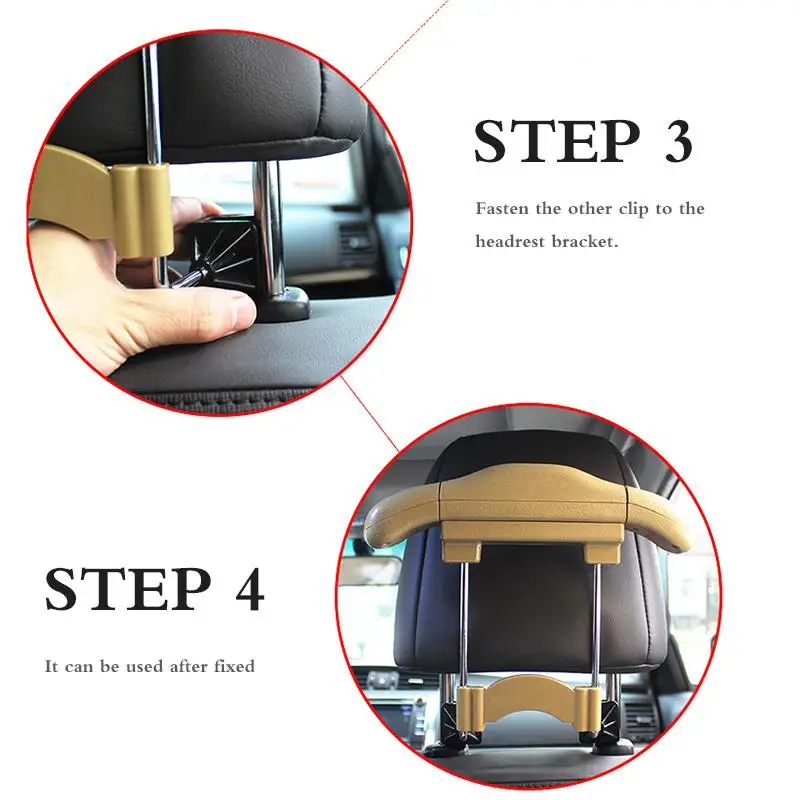 STEP 3

Fasten the other clip to the headrest bracket.

STEP 4

It can be used after fixed