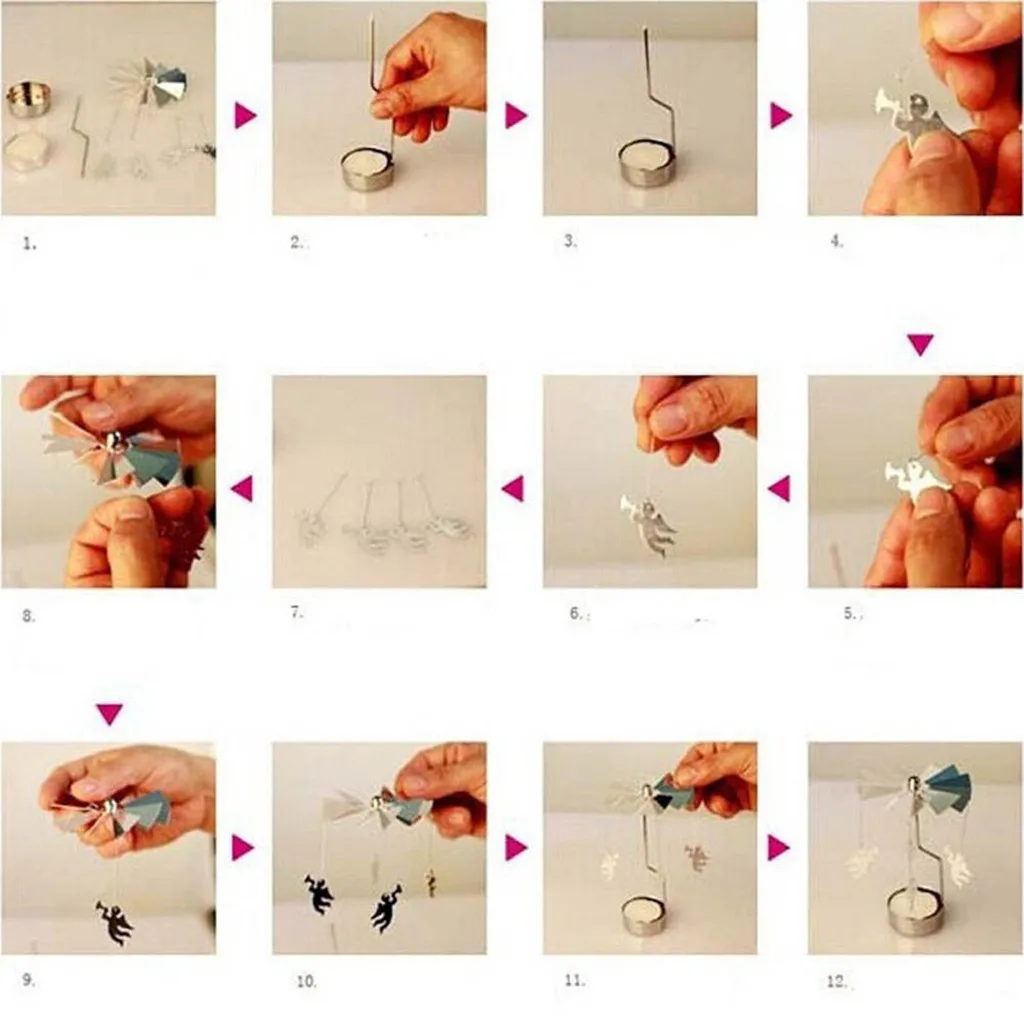 1.

2.

3.

4.

8.

7.

6.

5.

9.

10.

11.

12.