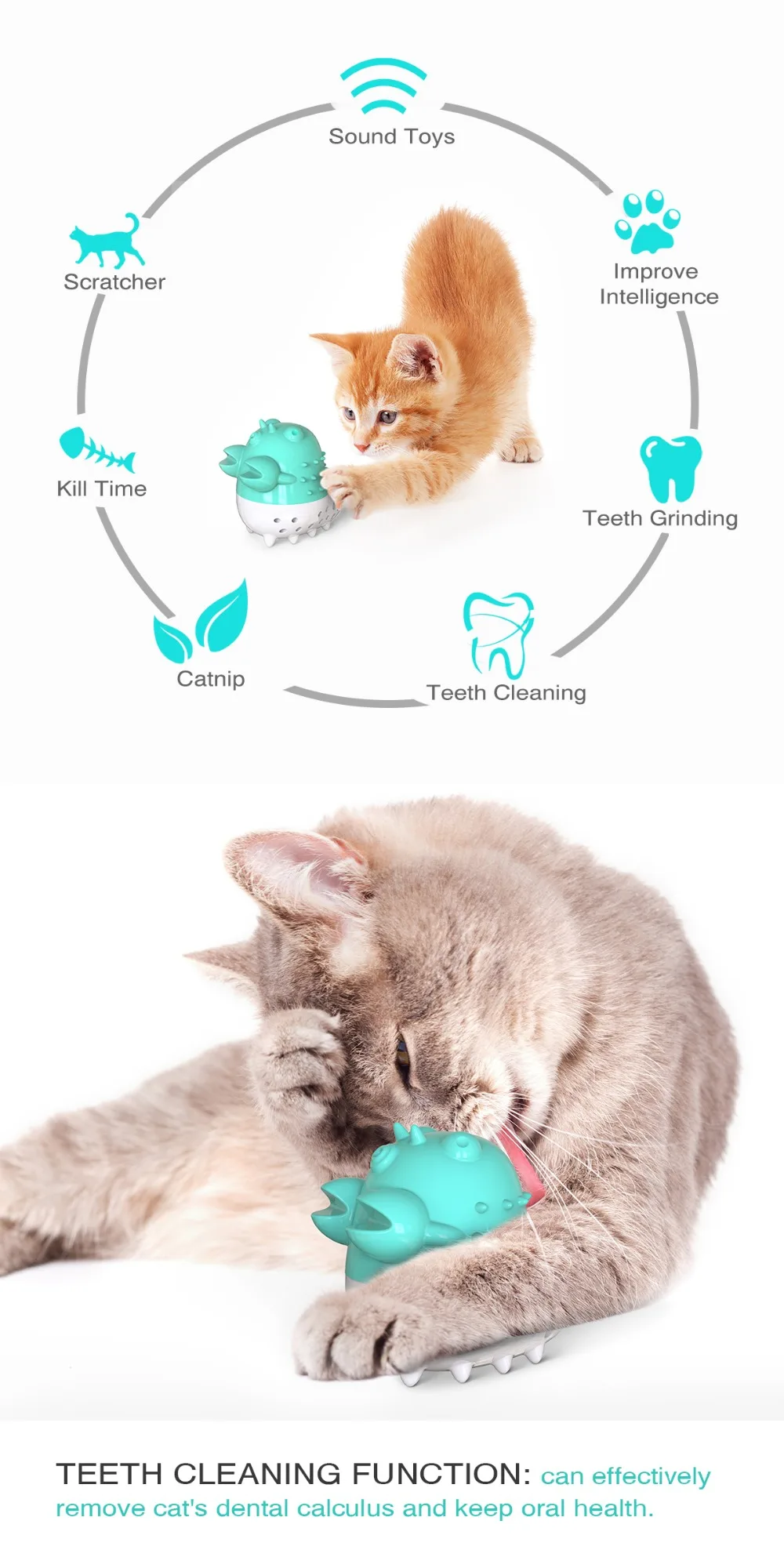 Sound Toys

Improve Intelligence

Teeth Grinding

Teeth Cleaning

Catnip

Kill Time

Scratcher

TEETH CLEANING FUNCTION: can effectively remove cat's dental calculus and keep oral health.