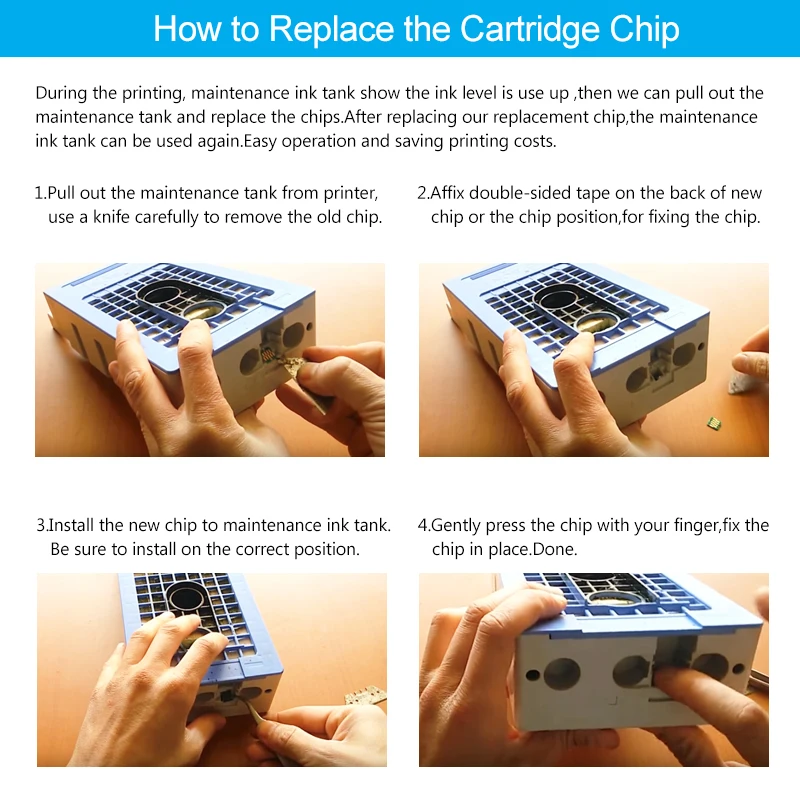 How to Replace the Cartridge Chip

During the printing, maintenance ink tank show the ink level is use up ,then we can pull out the maintenance tank and replace the chips.After replacing our replacement chip,the maintenance ink tank can be used again.Easy operation and saving printing costs.

1.Pull out the maintenance tank from printer, use a knife carefully to remove the old chip.

2.Affix double-sided tape on the back of new chip or the chip position,for fixing the chip.

3.Install the new chip to maintenance ink tank. Be sure to install on the correct position.

4.Gently press the chip with your finger,fix the chip in place.Done.