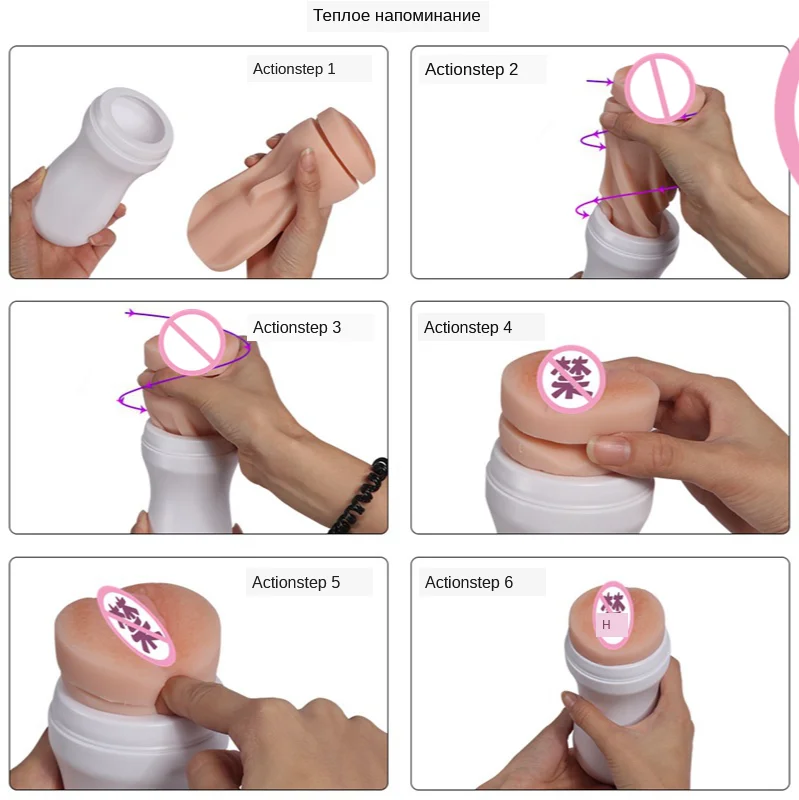 Теплое напоминание

Actionstep 1

Actionstep 2

Actionstep 3

Actionstep 4

禁

Actionstep 5

禁

Actionstep 6

禁

H