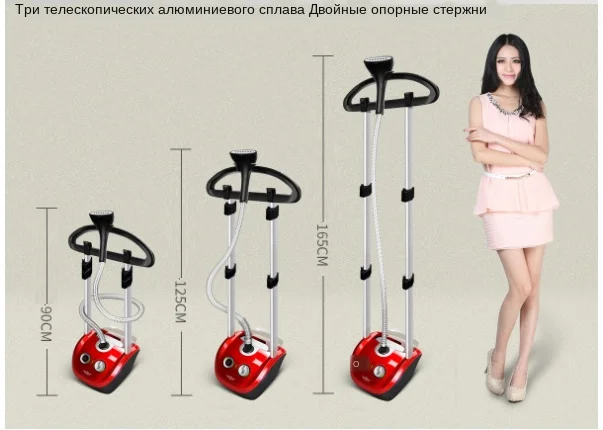 Три телескопических алюминиевого сплава Двойные опорные стержни

90CM

125CM

165CM