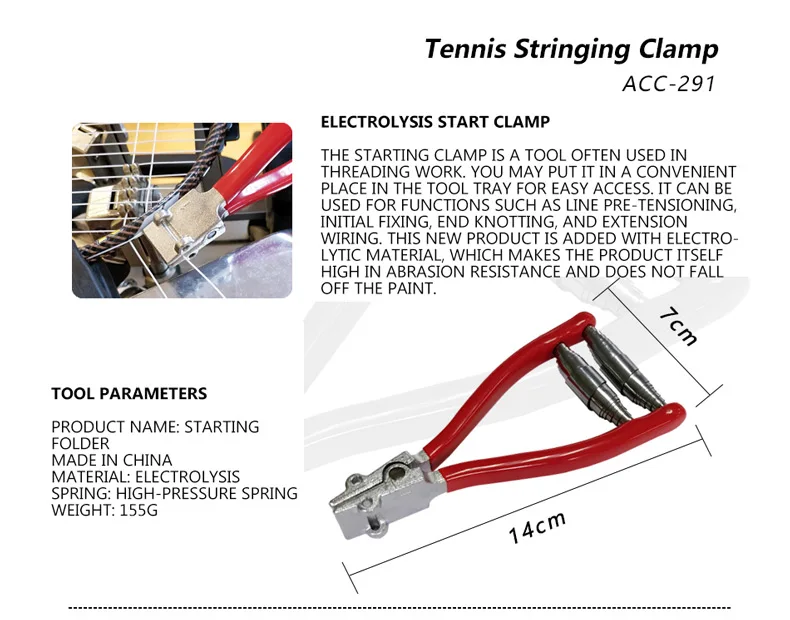 Tennis Stringing Clamp
ACC-291

ELECTROLYSIS START CLAMP

THE STARTING CLAMP IS A TOOL OFTEN USED IN THREADING WORK. YOU MAY PUT IT IN A CONVENIENT PLACE IN THE TOOL TRAY FOR EASY ACCESS. IT CAN BE USED FOR FUNCTIONS SUCH AS LINE PRE-TENSIONING, INITIAL FIXING, END KNOTTING, AND EXTENSION WIRING. THIS NEW PRODUCT IS ADDED WITH ELECTROLYTIC MATERIAL, WHICH MAKES THE PRODUCT ITSELF HIGH IN ABRASION RESISTANCE AND DOES NOT FALL OFF THE PAINT.

7cm

TOOL PARAMETERS

PRODUCT NAME: STARTING FOLDER
MADE IN CHINA
MATERIAL: ELECTROLYSIS
SPRING: HIGH-PRESSURE SPRING
WEIGHT: 155G

14cm