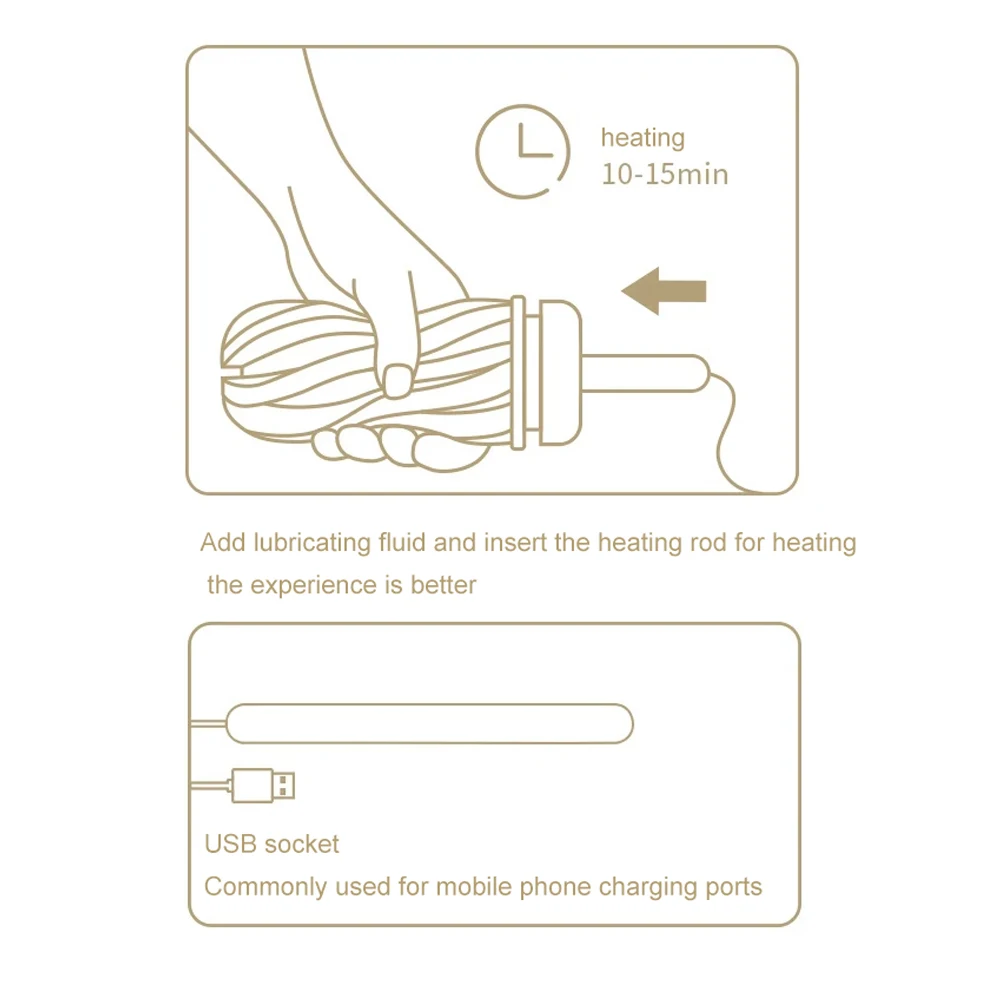 heating
10-15min

Add lubricating fluid and insert the heating rod for heating the experience is better

USB socket
Commonly used for mobile phone charging ports