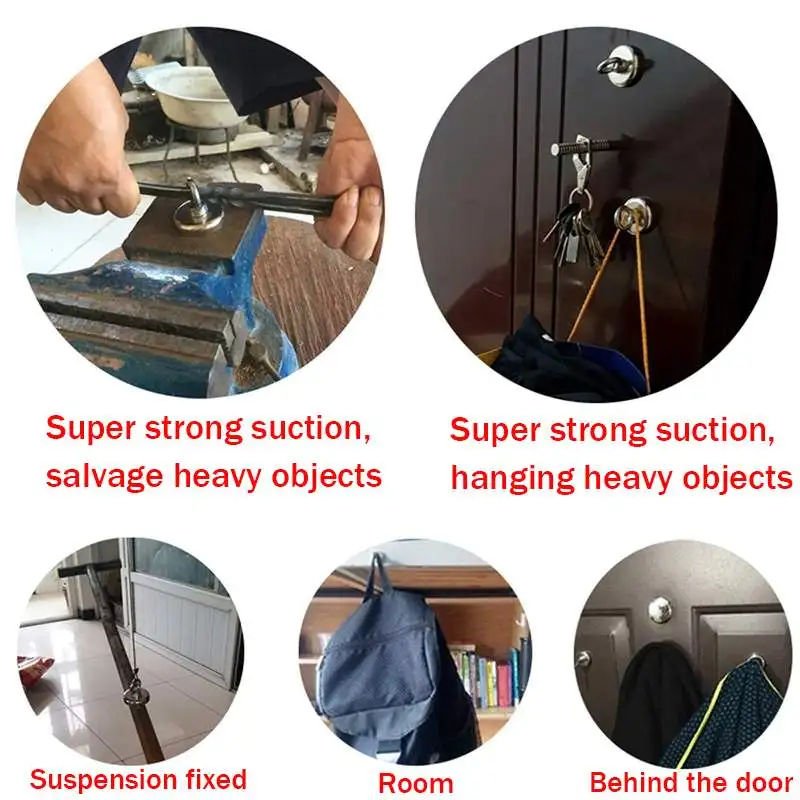 Super strong suction, salvage heavy objects

Super strong suction, hanging heavy objects

Suspension fixed

Room

Behind the door