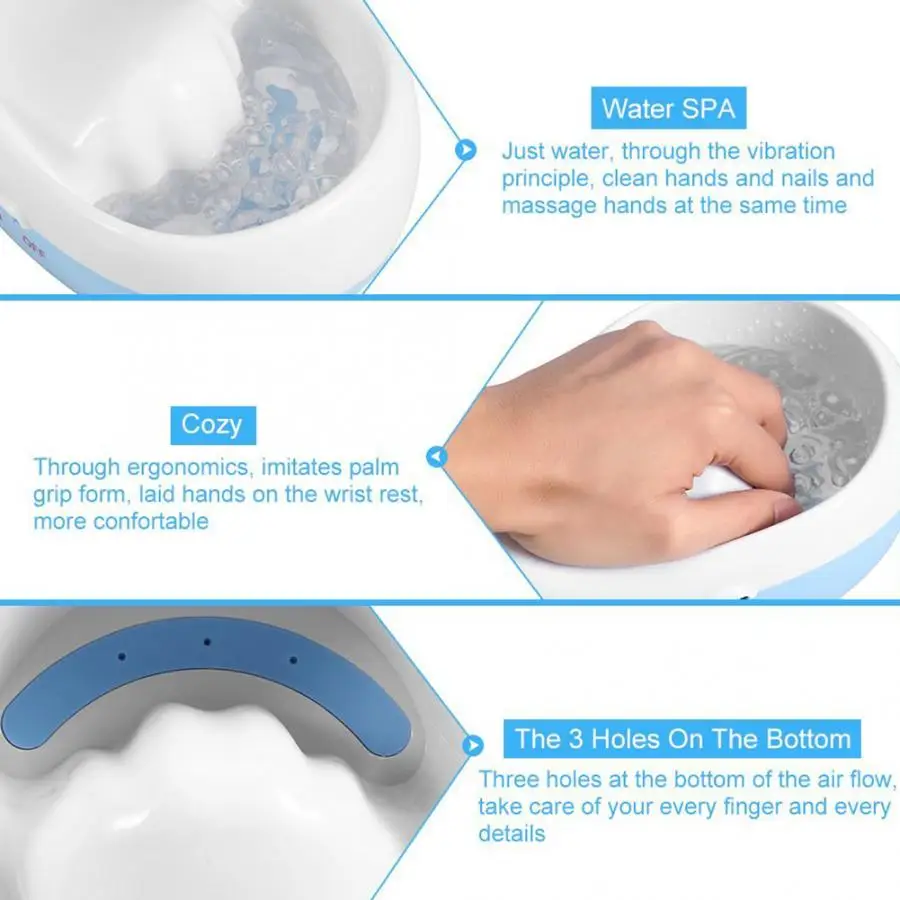 Water SPA

Just water, through the vibration principle, clean hands and nails and massage hands at the same time

Cozy

Through ergonomics, imitates palm grip form, laid hands on the wrist rest, more confortable

The 3 Holes On The Bottom

Three holes at the bottom of the air flow, take care of your every finger and every details