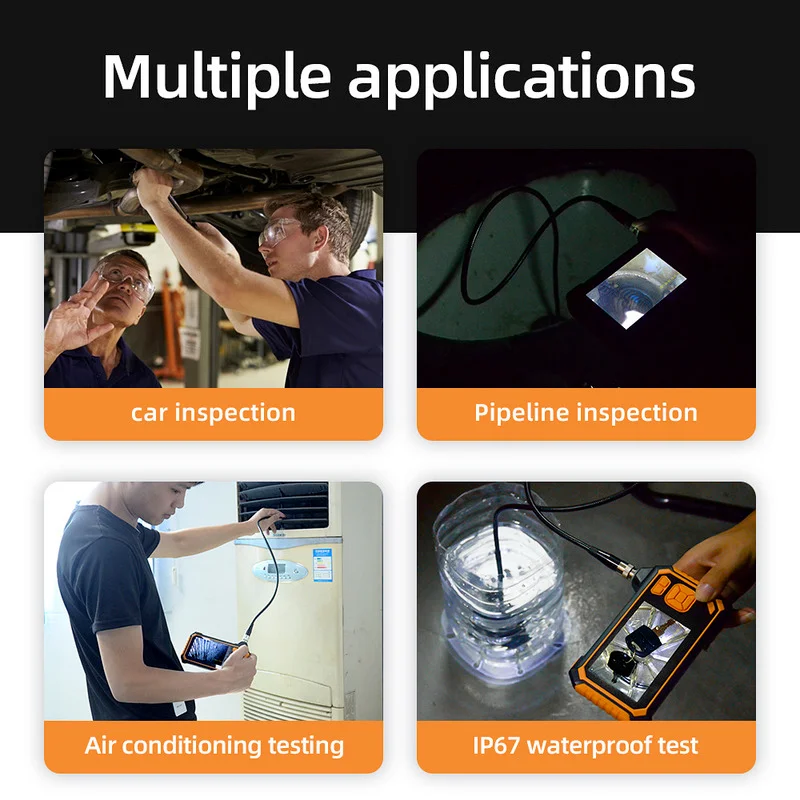 Multiple applications

car inspection

Pipeline inspection

Air conditioning testing

IP67 waterproof test