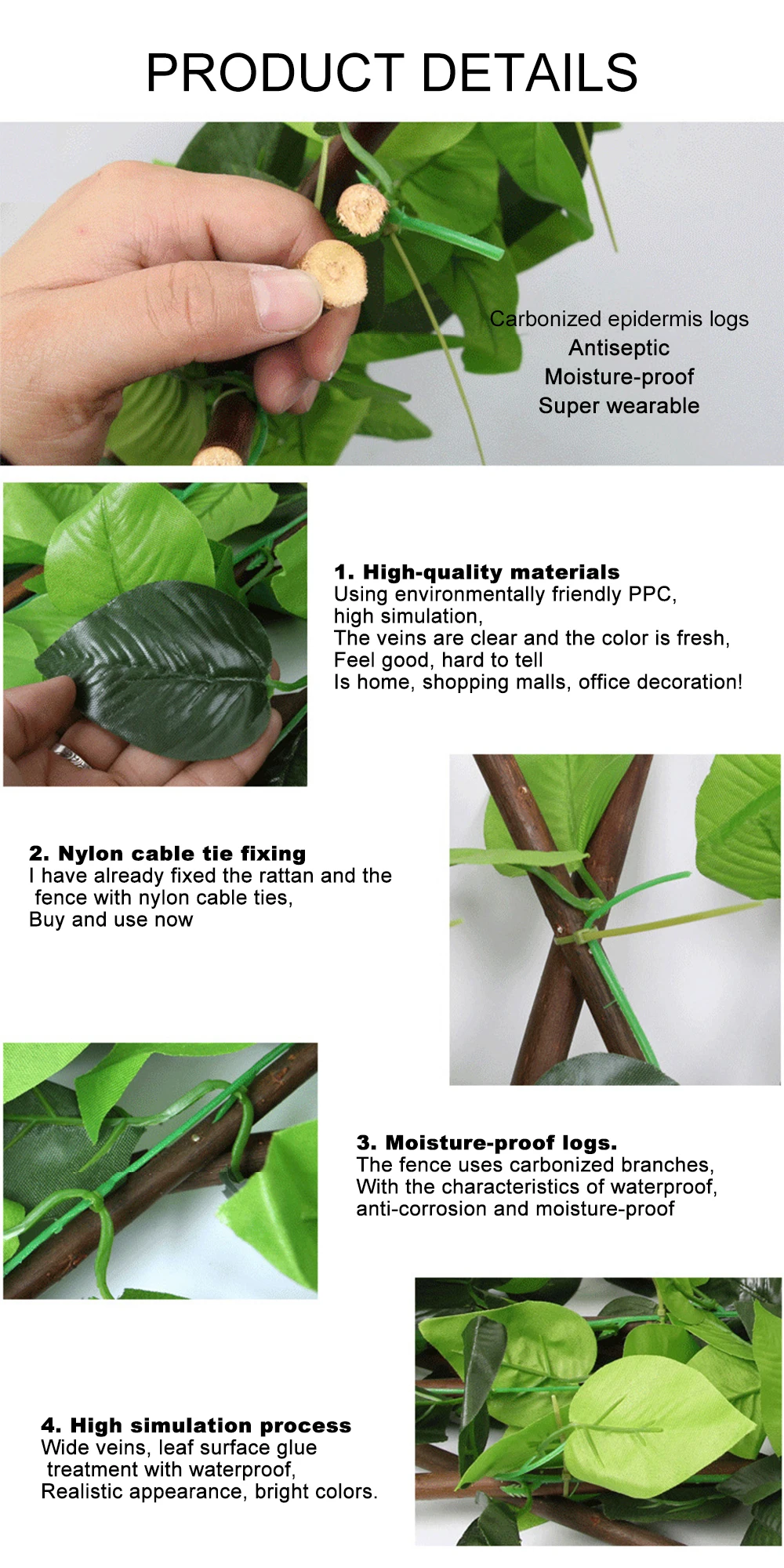 PRODUCT DETAILS

Carbonized epidermis logs
Antiseptic
Moisture-proof
Super wearable

1. High-quality materials
Using environmentally friendly PPC, high simulation,
The veins are clear and the color is fresh,
Feel good, hard to tell
Is home, shopping malls, office decoration!

2. Nylon cable tie fixing
I have already fixed the rattan and the fence with nylon cable ties,
Buy and use now

3. Moisture-proof logs.
The fence uses carbonized branches,
With the characteristics of waterproof, anti-corrosion and moisture-proof

4. High simulation process
Wide veins, leaf surface glue treatment with waterproof,
Realistic appearance, bright colors.