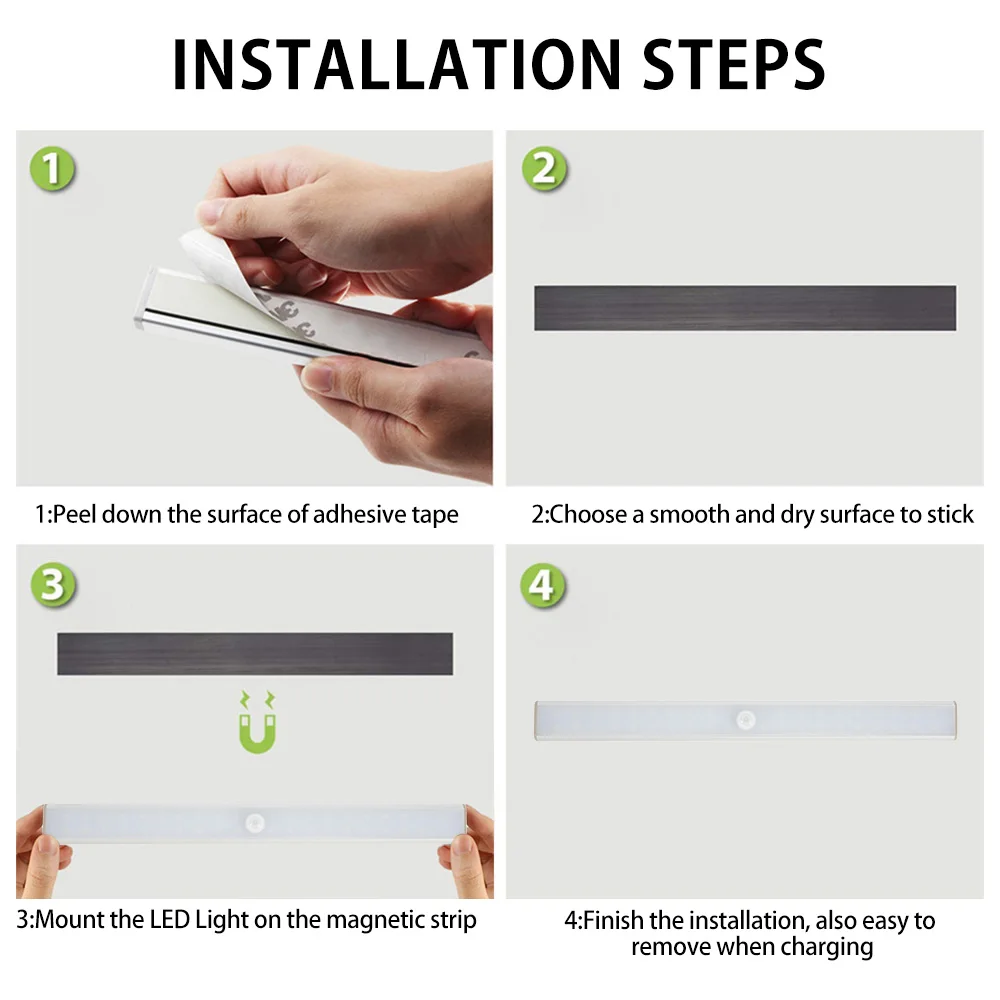 INSTALLATION STEPS

1

1:Peel down the surface of adhesive tape

2

2:Choose a smooth and dry surface to stick

3

3:Mount the LED Light on the magnetic strip

4

4:Finish the installation, also easy to remove when charging