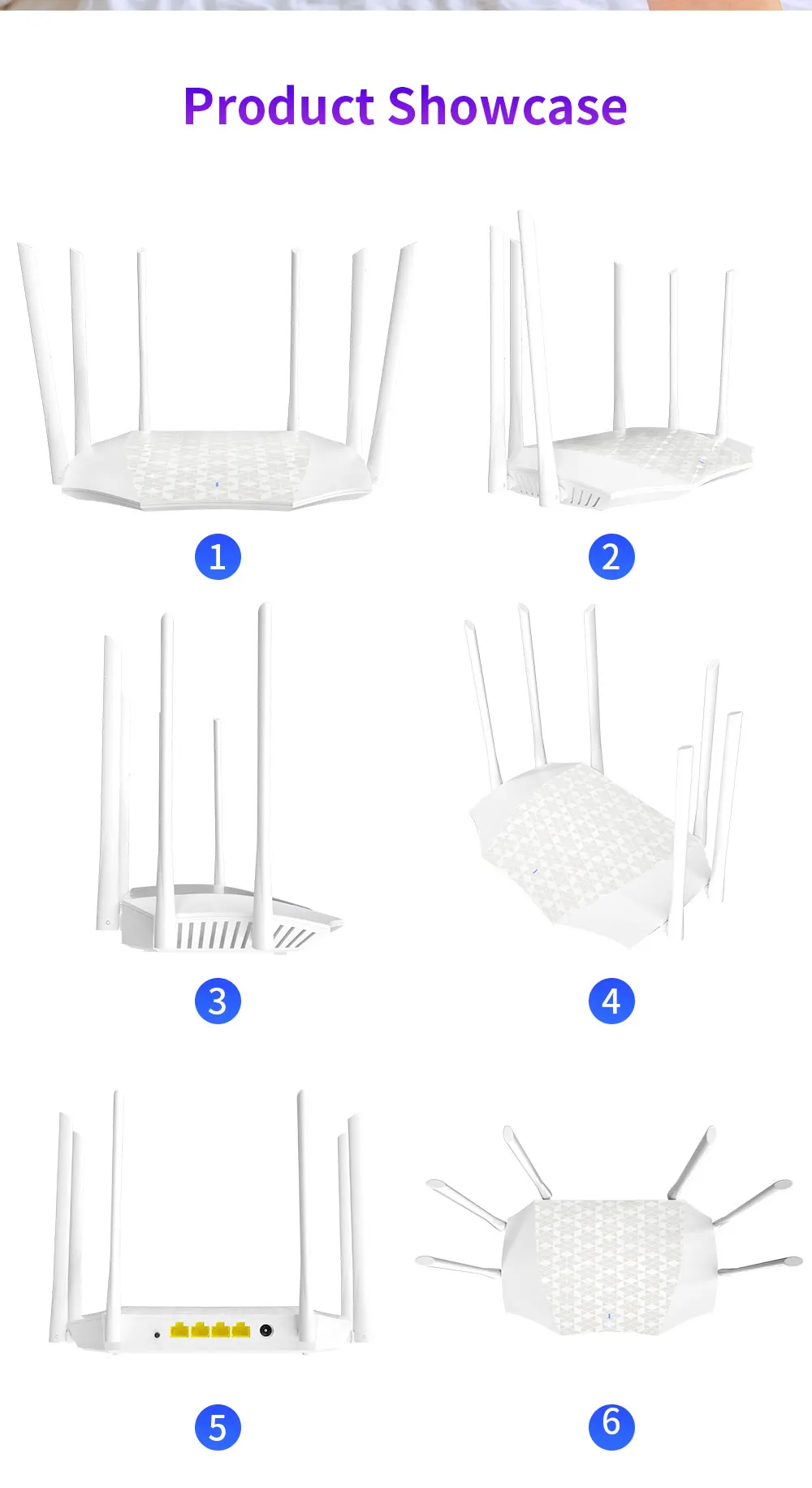 Product Showcase

1

2

3

4

5

6