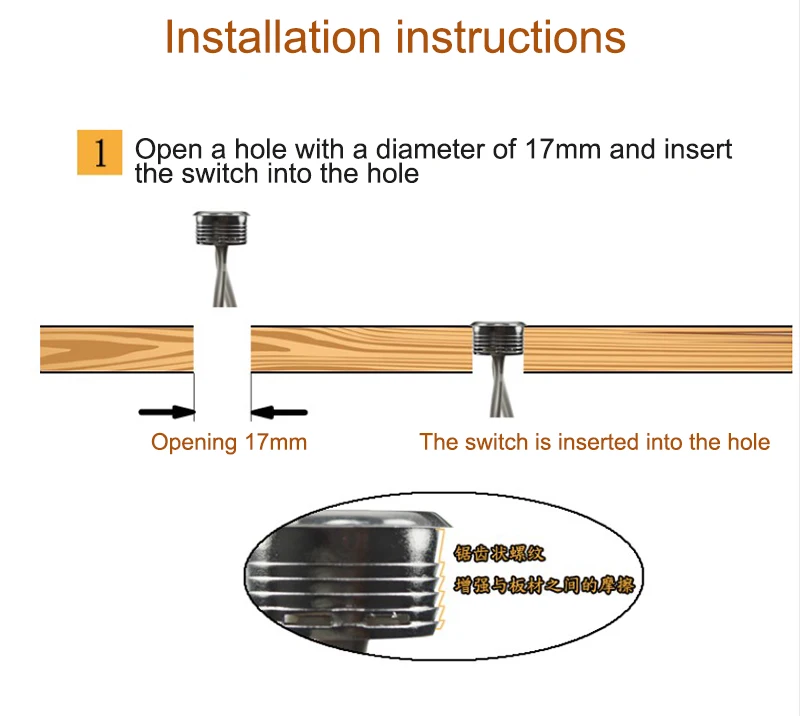 Installation instructions

1 Open a hole with a diameter of 17mm and insert the switch into the hole

Opening 17mm

The switch is inserted into the hole

锯齿状螺纹
增强与板材之间的摩擦