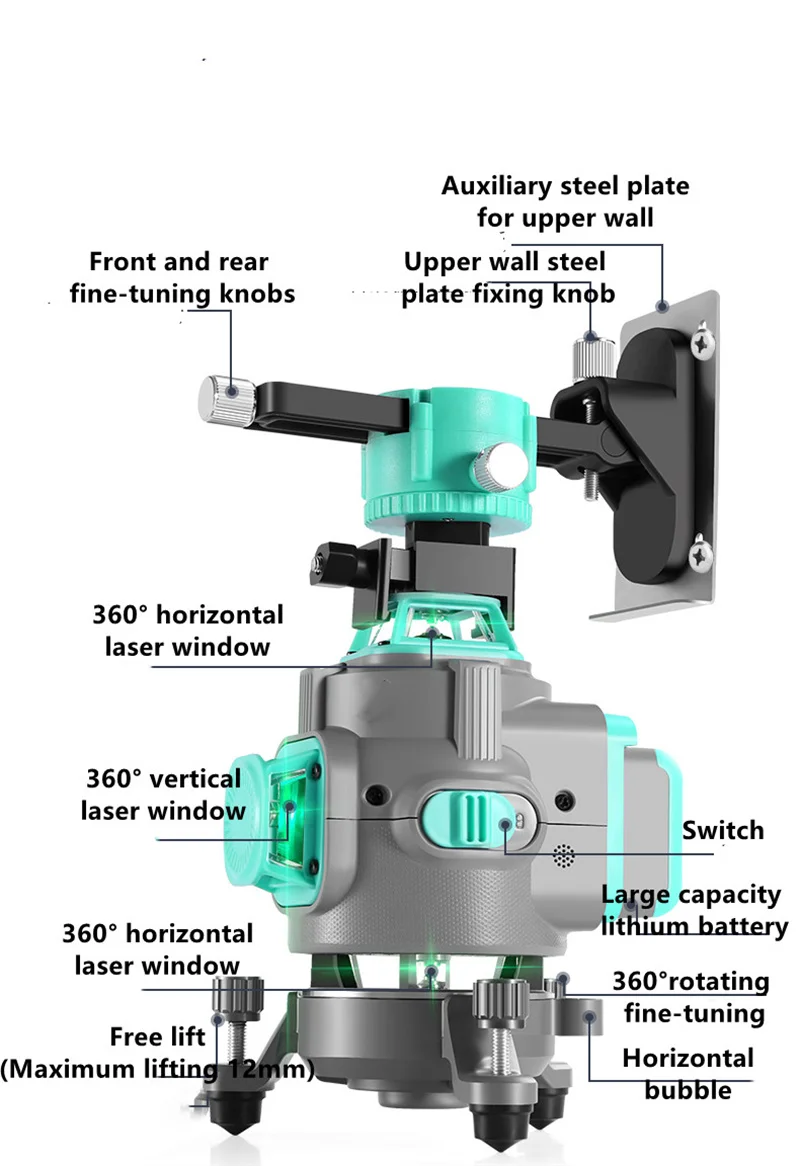 Auxiliary steel plate for upper wall

Front and rear fine-tuning knobs

Upper wall steel plate fixing knob

360° horizontal laser window

360° vertical laser window

Switch

Large capacity lithium battery

360° horizontal laser window

360°rotating fine-tuning

Free lift (Maximum lifting 12mm)

Horizontal bubble