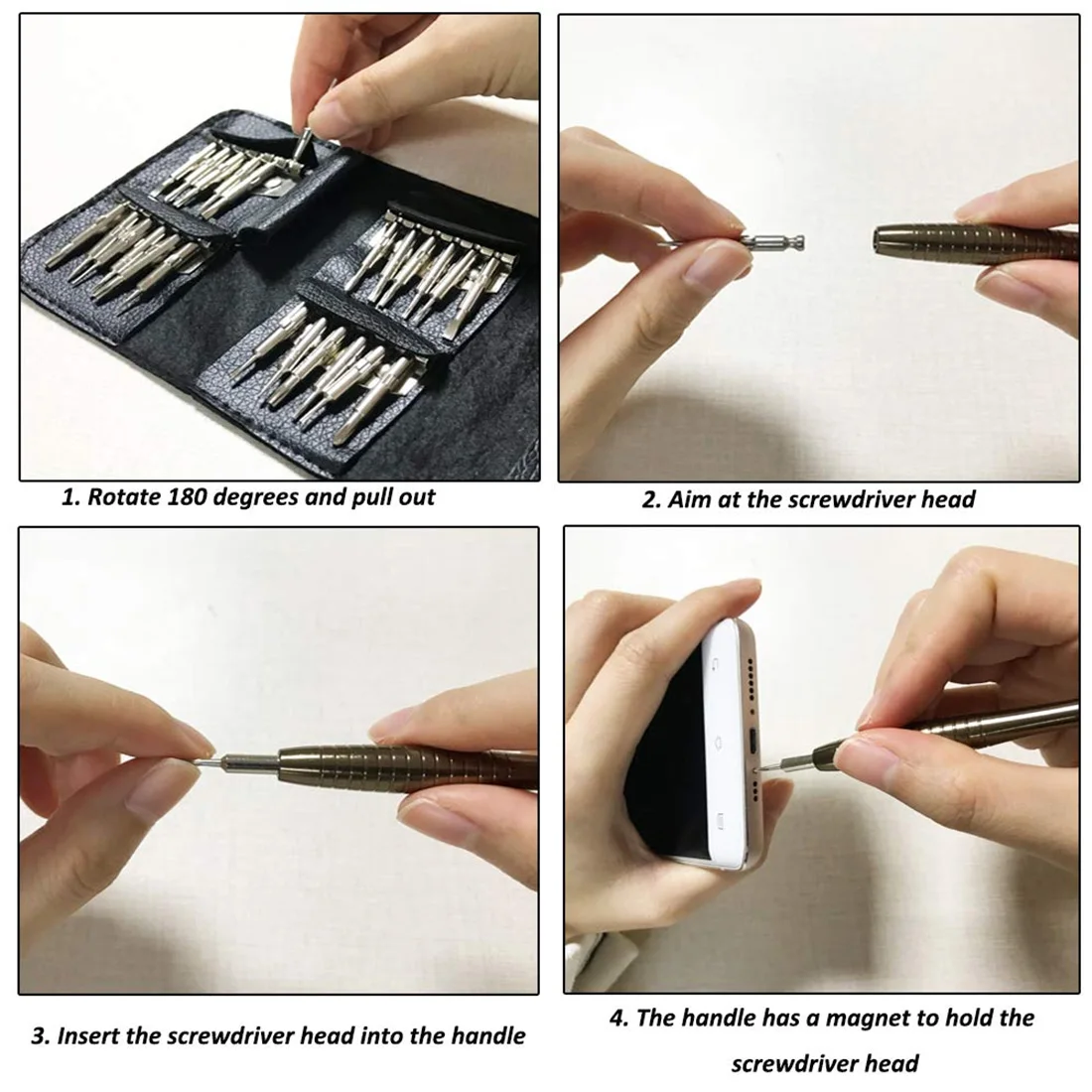 1. Rotate 180 degrees and pull out

2. Aim at the screwdriver head

3. Insert the screwdriver head into the handle

4. The handle has a magnet to hold the screwdriver head