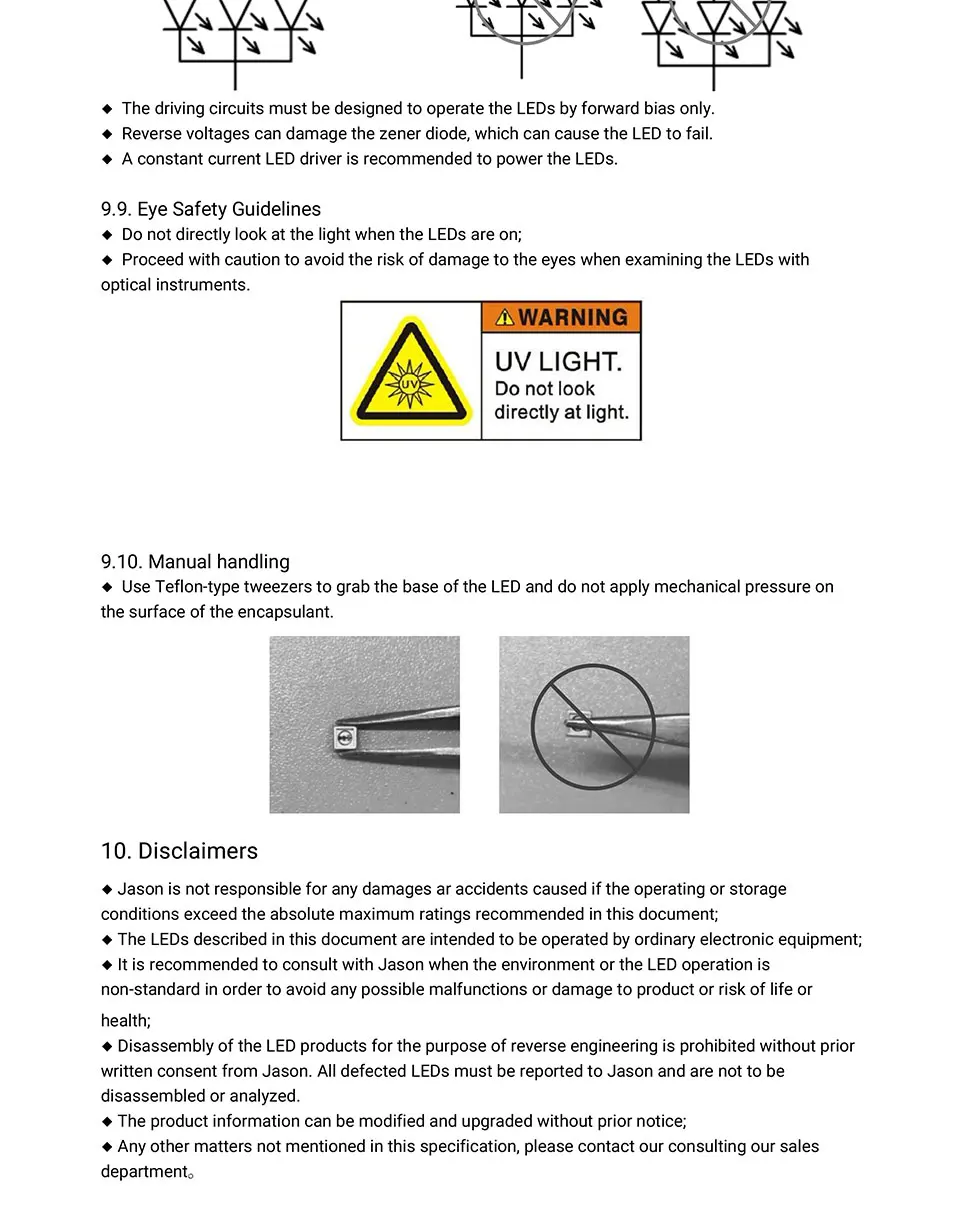 ◆ The driving circuits must be designed to operate the LEDs by forward bias only.
◆ Reverse voltages can damage the zener diode, which can cause the LED to fail.
◆ A constant current LED driver is recommended to power the LEDs.

9.9. Eye Safety Guidelines
◆ Do not directly look at the light when the LEDs are on;
◆ Proceed with caution to avoid the risk of damage to the eyes when examining the LEDs with optical instruments.

UV
WARNING
UV LIGHT.
Do not look directly at light.

9.10. Manual handling
◆ Use Teflon-type tweezers to grab the base of the LED and do not apply mechanical pressure on the surface of the encapsulant.

10. Disclaimers

◆ Jason is not responsible for any damages ar accidents caused if the operating or storage conditions exceed the absolute maximum ratings recommended in this document;
◆ The LEDs described in this document are intended to be operated by ordinary electronic equipment;
◆ It is recommended to consult with Jason when the environment or the LED operation is non-standard in order to avoid any possible malfunctions or damage to product or risk of life or health;
◆ Disassembly of the LED products for the purpose of reverse engineering is prohibited without prior written consent from Jason. All defected LEDs must be reported to Jason and are not to be disassembled or analyzed.
◆ The product information can be modified and upgraded without prior notice;
◆ Any other matters not mentioned in this specification, please contact our consulting our sales department。