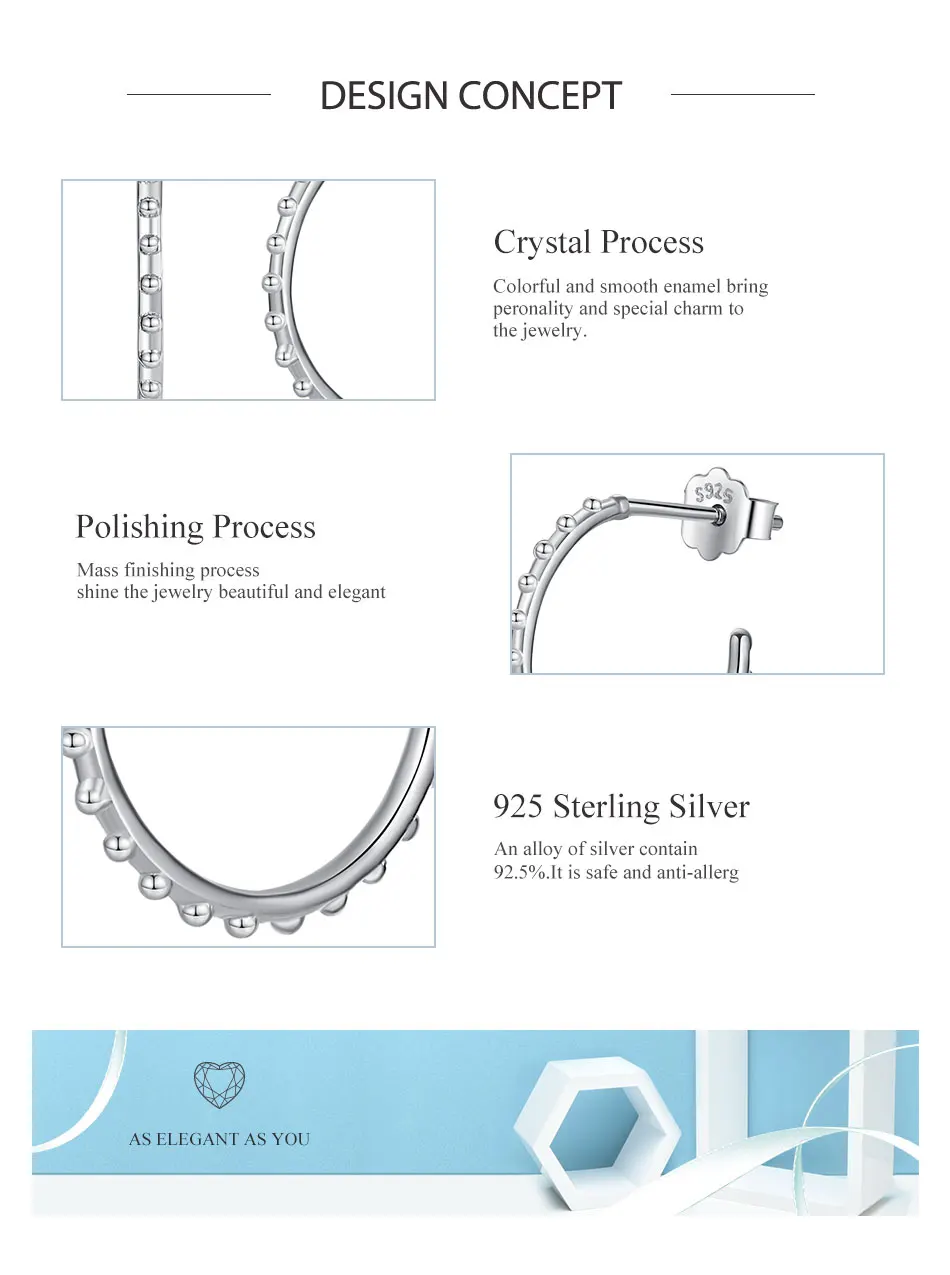 DESIGN CONCEPT

Crystal Process

Colorful and smooth enamel bring peronality and special charm to the jewelry.

Polishing Process

Mass finishing process shine the jewelry beautiful and elegant

S925

925 Sterling Silver

An alloy of silver contain 92.5%.It is safe and anti-allerg

AS ELEGANT AS YOU