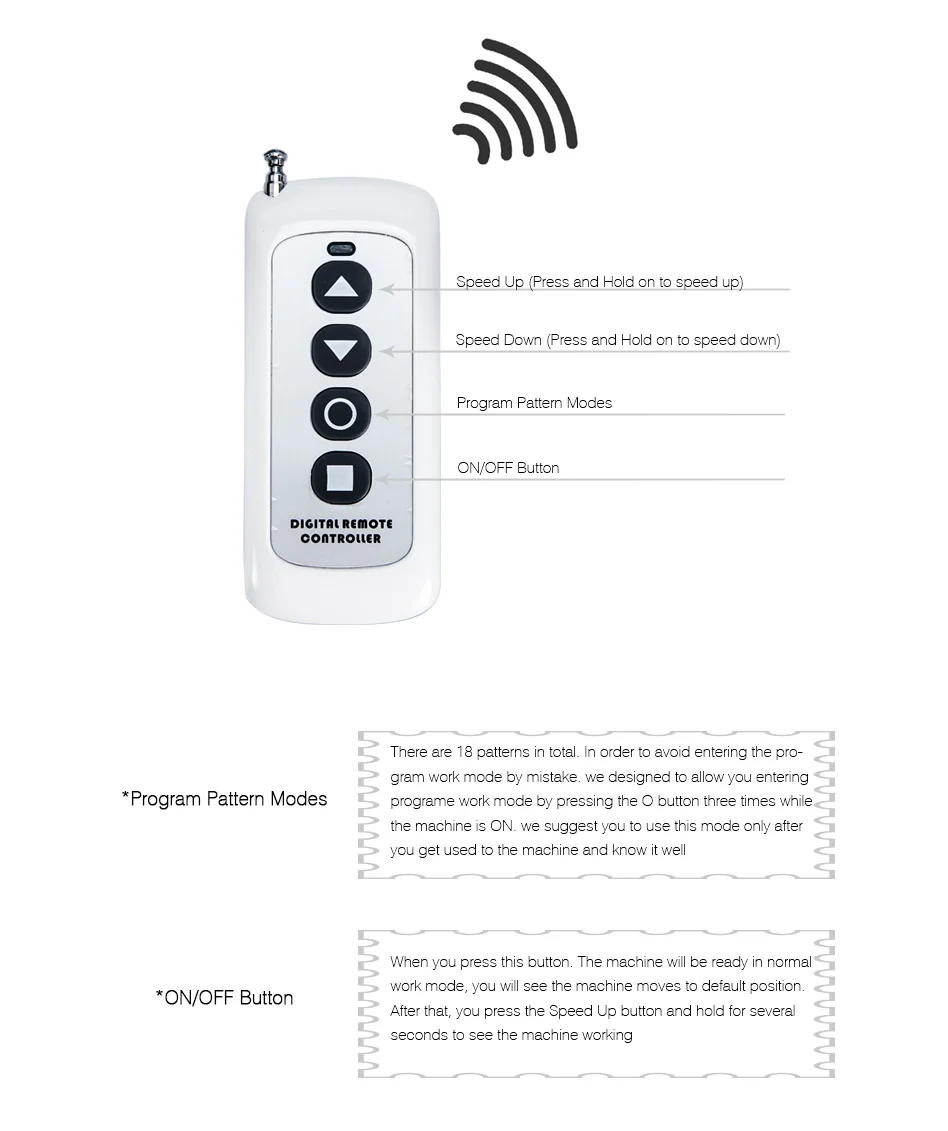 Speed Up (Press and Hold on to speed up)

Speed Down (Press and Hold on to speed down)

Program Pattern Modes

ON/OFF Button

DIGITAL REMOTE CONTROLLER

*Program Pattern Modes

There are 18 patterns in total. In order to avoid entering the program work mode by mistake. we designed to allow you entering programe work mode by pressing the O button three times while the machine is ON. we suggest you to use this mode only after you get used to the machine and know it well

*ON/OFF Button

When you press this button. The machine will be ready in normal work mode, you will see the machine moves to default position. After that, you press the Speed Up button and hold for several seconds to see the machine working