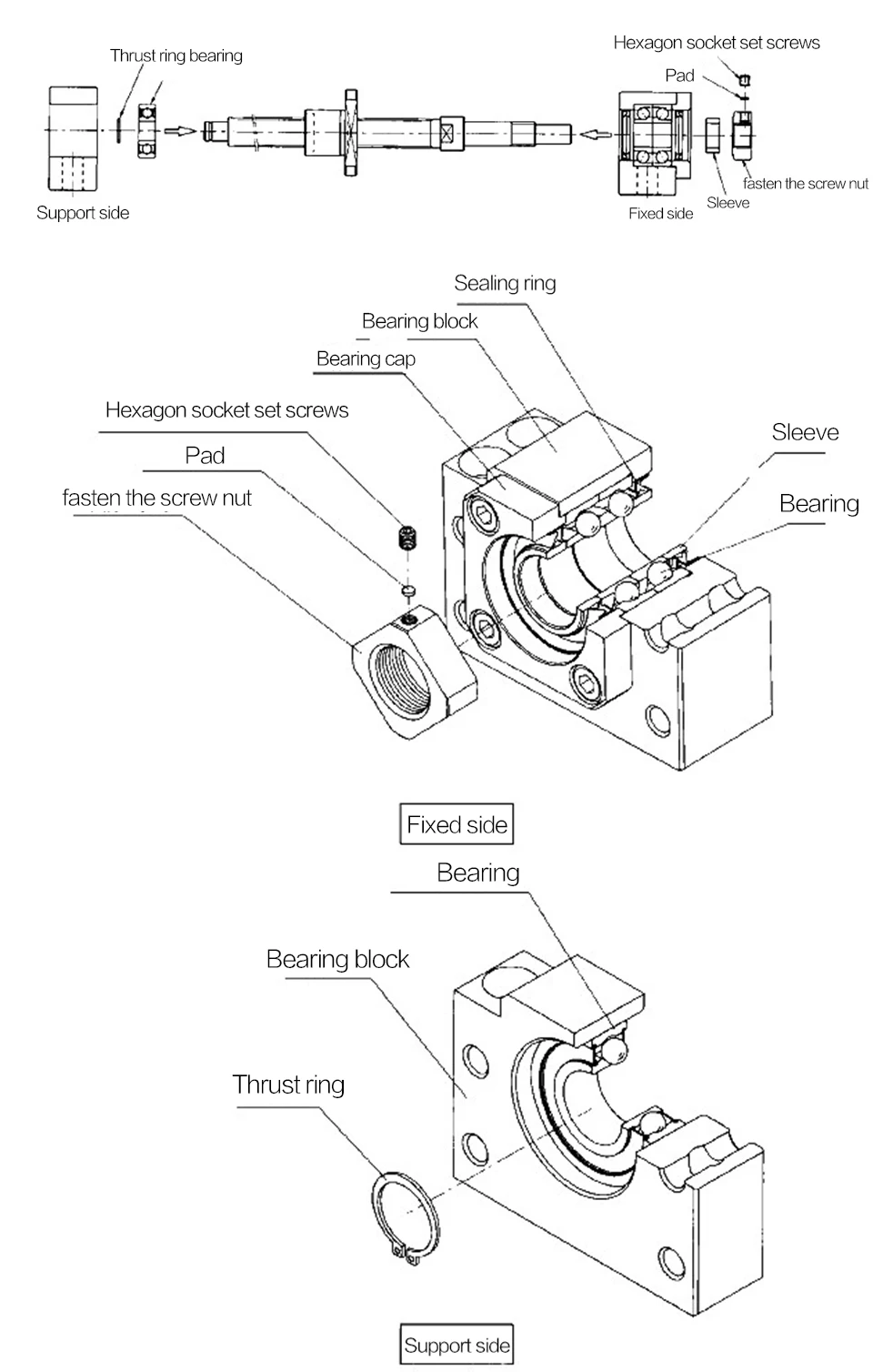 Thrust ring bearing

Support side

Hexagon socket set screws

Pad

fasten the screw nut

Sleeve

Fixed side

Sealing ring

Bearing block

Bearing cap

Hexagon socket set screws

Pad

fasten the screw nut

Sleeve

Bearing

Fixed side

Bearing

Bearing block

Thrust ring

Support side