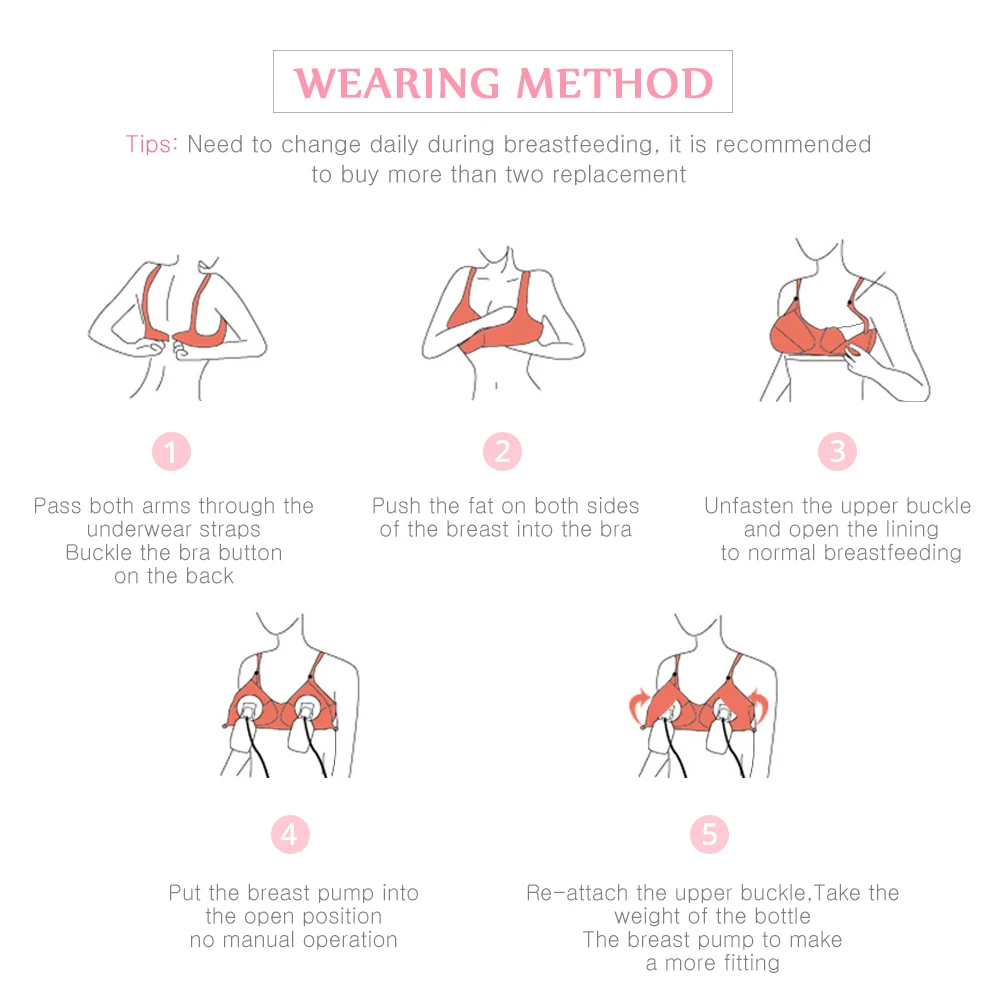 WEARING METHOD

Tips: Need to change daily during breastfeeding, it is recommended to buy more than two replacement

1

Pass both arms through the underwear straps
Buckle the bra button on the back

2

Push the fat on both sides of the breast into the bra

3

Unfasten the upper buckle and open the lining to normal breastfeeding

4

Put the breast pump into the open position
no manual operation

5

Re-attach the upper buckle,Take the weight of the bottle
The breast pump to make a more fitting