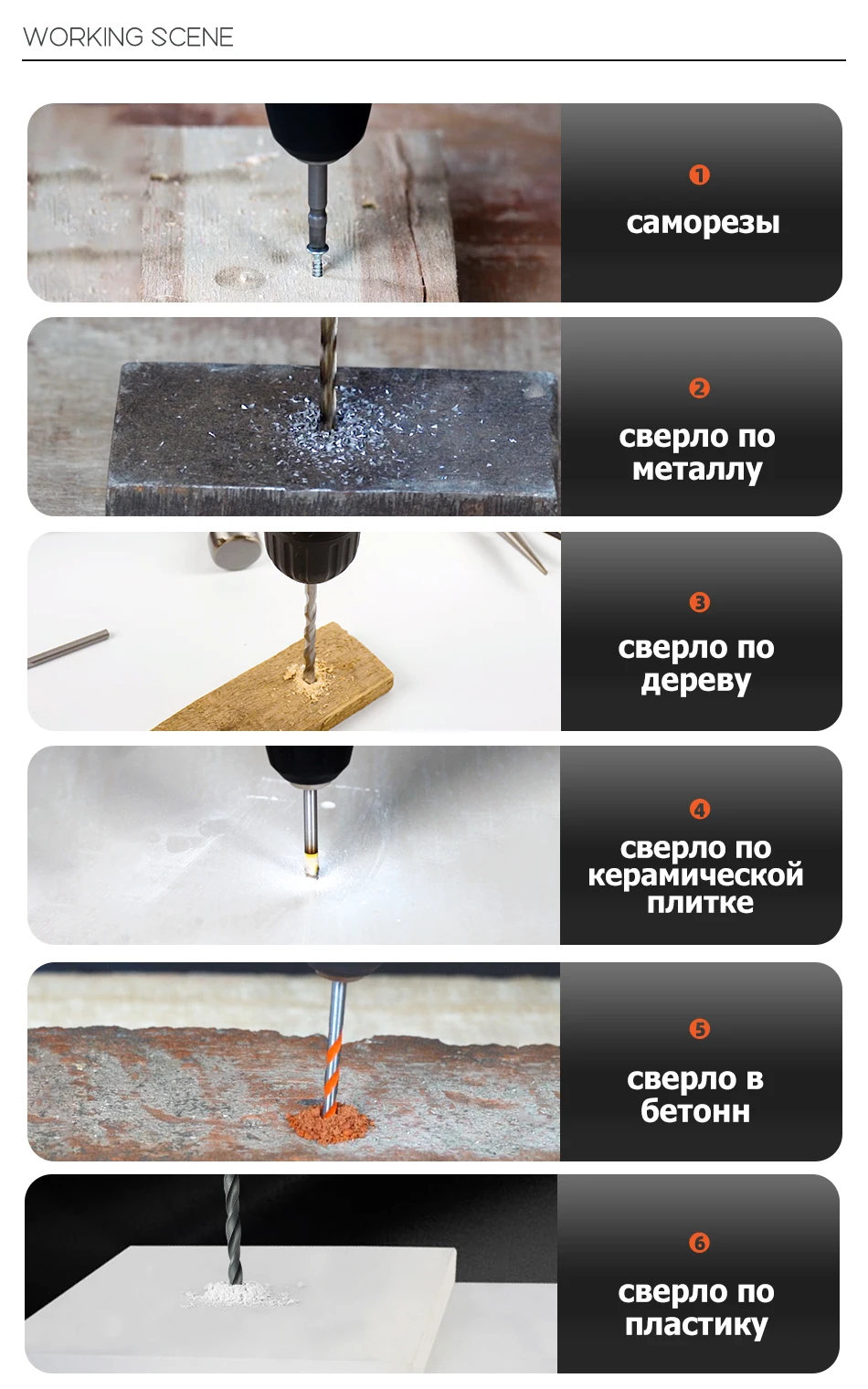 WORKING SCENE

1
саморезы

2
сверло по металлу

3
сверло по дереву

4
сверло по керамической плитке

5
сверло в бетонн

6
сверло по пластику