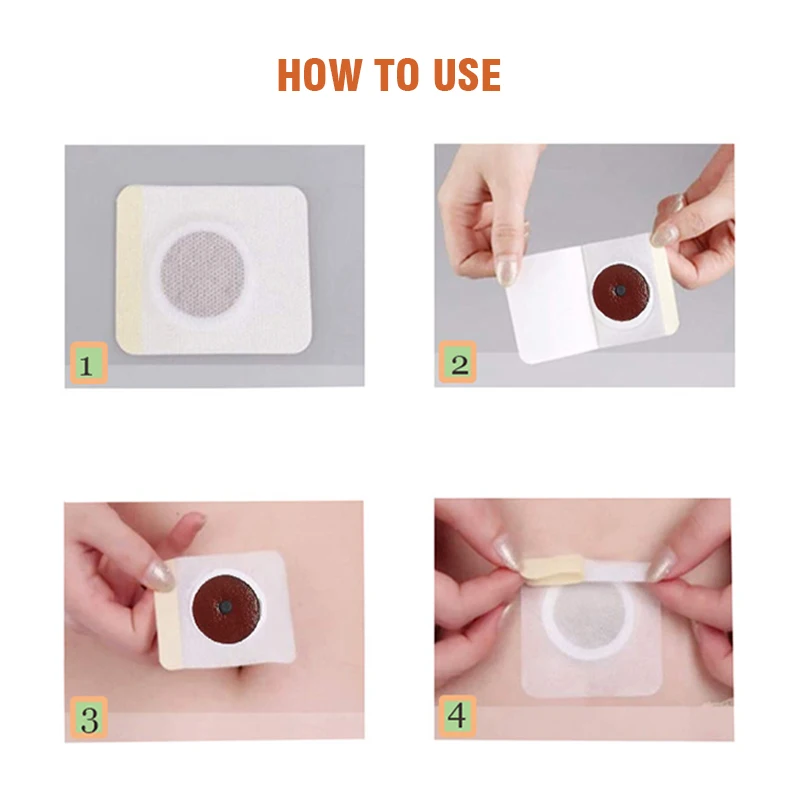 HOW TO USE

1

2

3

4