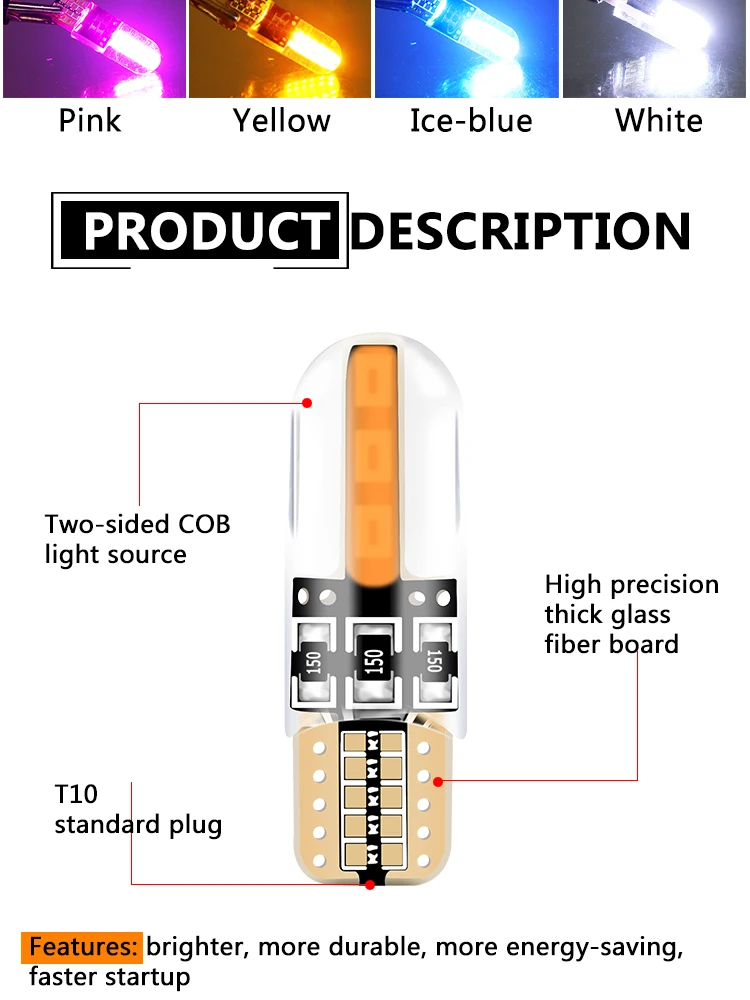 Pink Yellow Ice-blue White

PRODUCT DESCRIPTION

Two-sided COB light source

High precision thick glass fiber board

150 150 150

T10 standard plug

Features: brighter, more durable, more energy-saving, faster startup