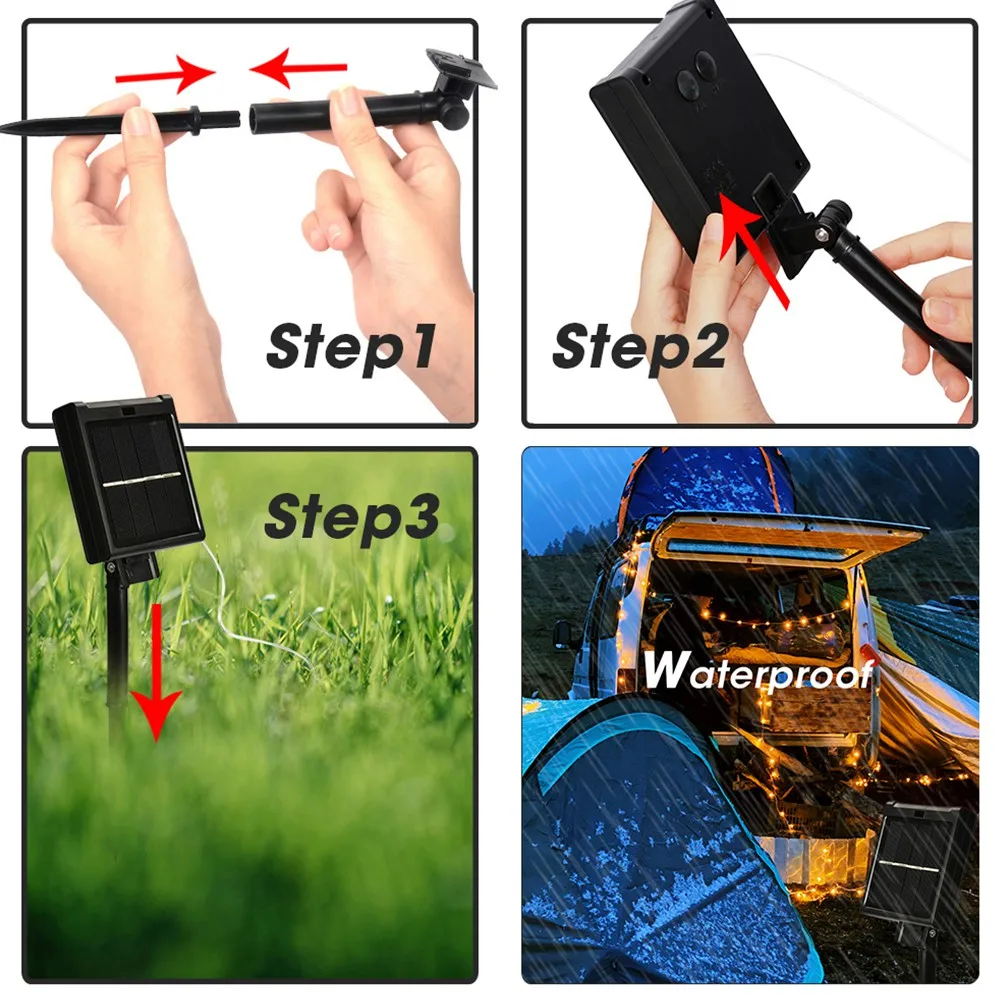 Step1

Step2

Step3

Waterproof