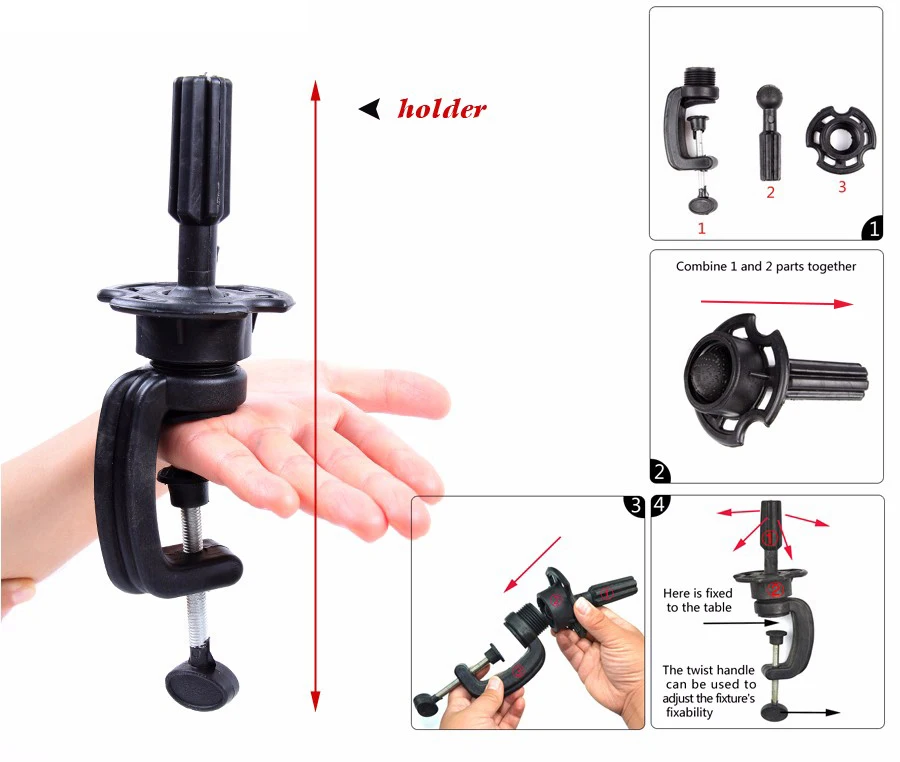 holder

1 2 3

1

Combine 1 and 2 parts together

2

3

4

Here is fixed to the table

The twist handle can be used to adjust the fixture's fixability