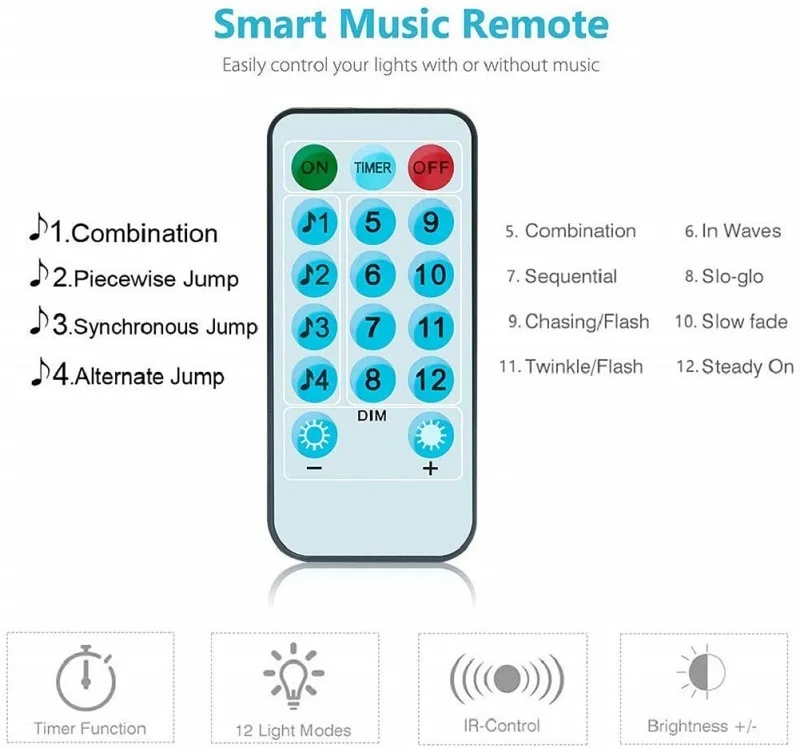 Smart Music Remote

Easily control your lights with or without music

♪1.Combination
♪2.Piecewise Jump
♪3.Synchronous Jump
♪4.Alternate Jump

ON TIMER OFF

♪1 5 9
♪2 6 10
♪3 7 11
♪4 8 12

DIM
− +

5. Combination 6. In Waves
7. Sequential 8. Slo-glo
9. Chasing/Flash 10. Slow fade
11. Twinkle/Flash 12. Steady On

Timer Function
12 Light Modes
IR-Control
Brightness +/-