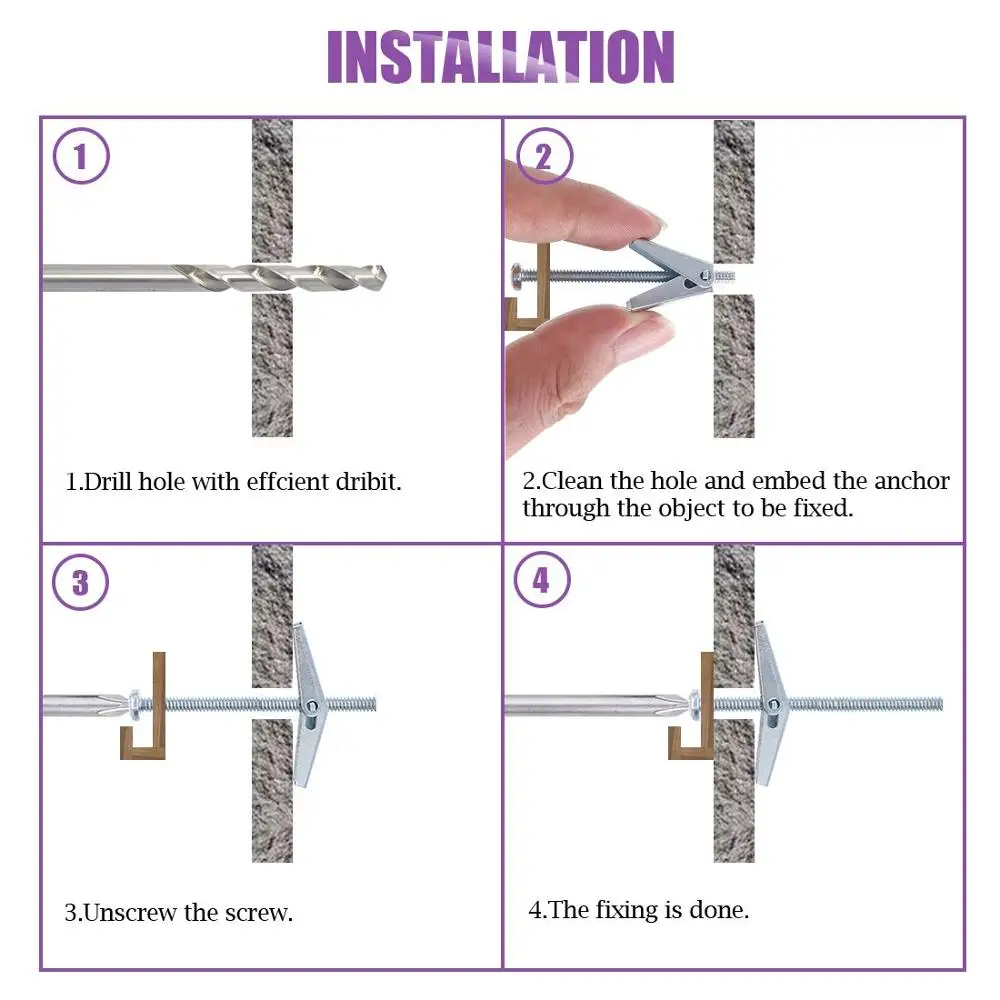 INSTALLATION

1

1.Drill hole with effcient dribit.

2

2.Clean the hole and embed the anchor through the object to be fixed.

3

3.Unscrew the screw.

4

4.The fixing is done.