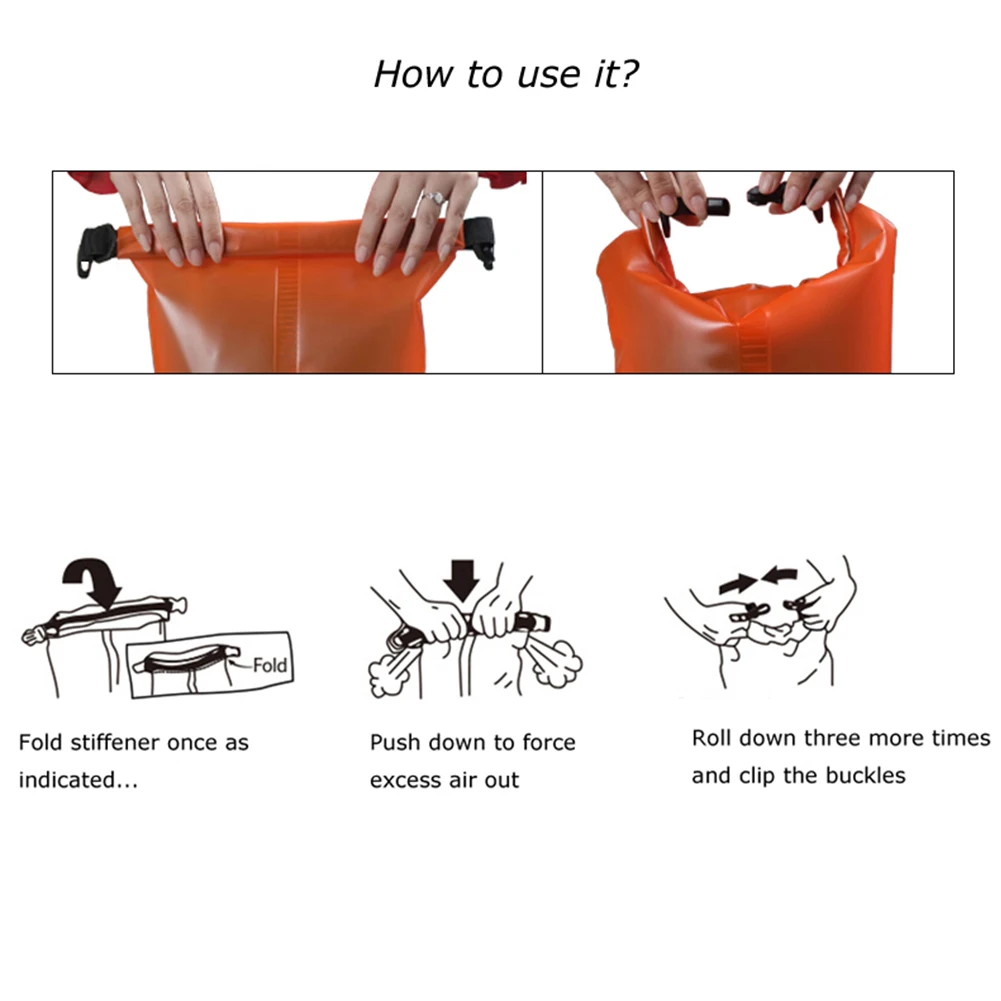 How to use it?

Fold

Fold stiffener once as indicated...

Push down to force excess air out

Roll down three more times and clip the buckles