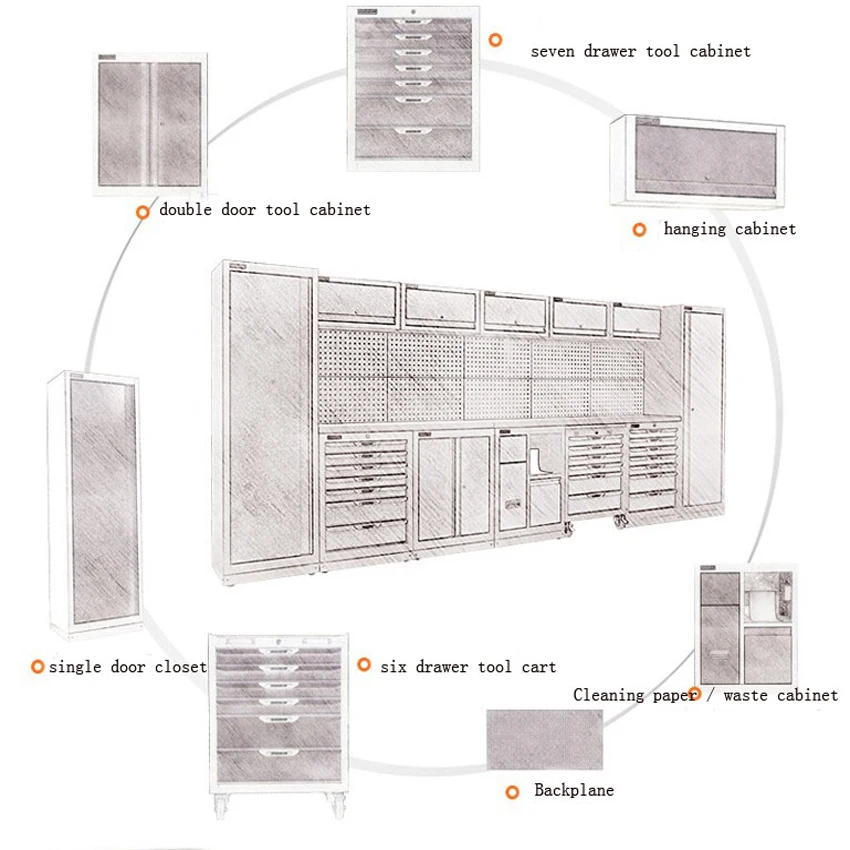 seven drawer tool cabinet

double door tool cabinet

hanging cabinet

single door closet

six drawer tool cart

Cleaning paper / waste cabinet

Backplane